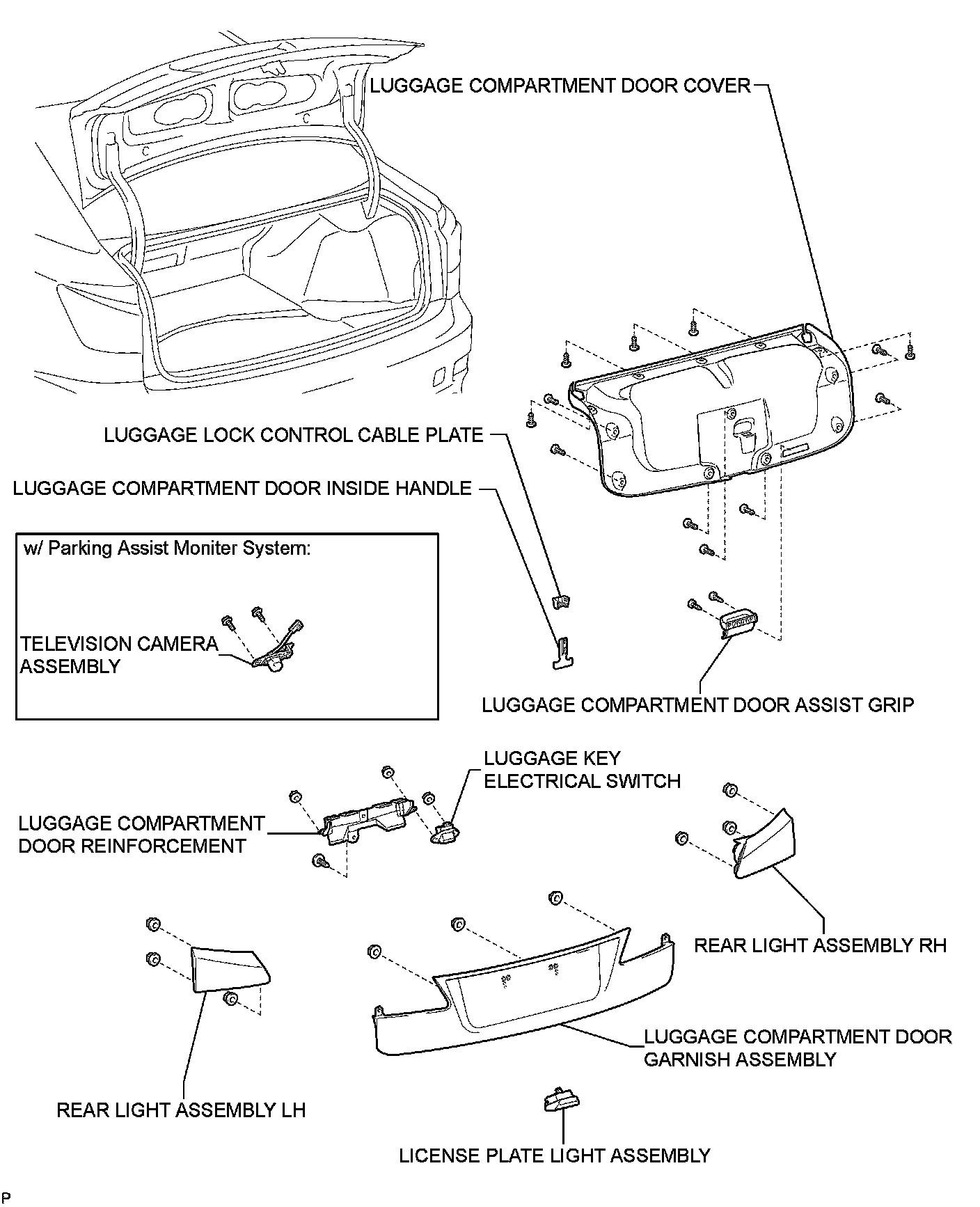 LUGGAGE COMPARTMENT DOOR COVER

LUGGAGE LOCK CONTROL CABLE PLATE

LUGGAGE COMPARTMENT DOOR INSIDE HANDLE

w/ Parking Assist Moniter System:

TELEVISION CAMERA ASSEMBLY

LUGGAGE COMPARTMENT DOOR ASSIST GRIP

LUGGAGE KEY ELECTRICAL SWITCH

LUGGAGE COMPARTMENT DOOR REINFORCEMENT

REAR LIGHT ASSEMBLY RH

LUGGAGE COMPARTMENT DOOR GARNISH ASSEMBLY

REAR LIGHT ASSEMBLY LH

LICENSE PLATE LIGHT ASSEMBLY

P