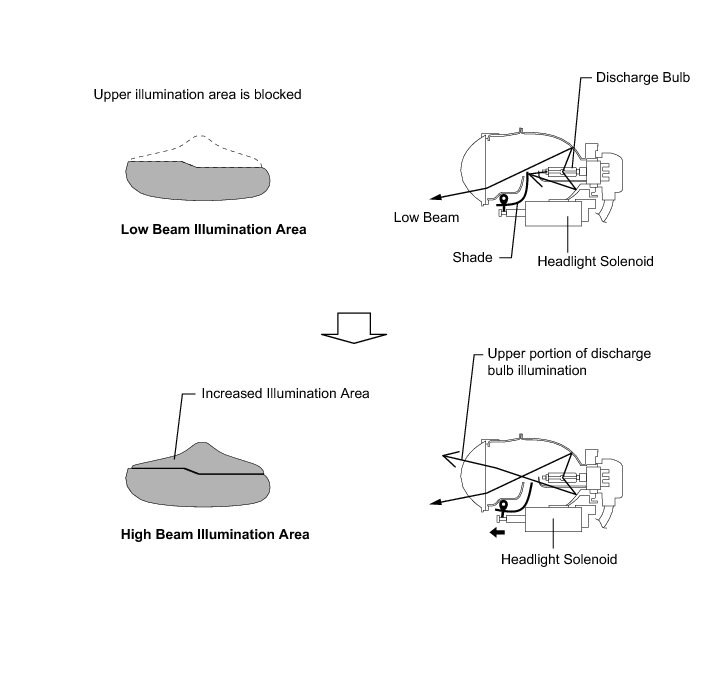 Upper illumination area is blocked

Low Beam Illumination Area

Discharge Bulb

Low Beam

Shade

Headlight Solenoid

Increased Illumination Area

High Beam Illumination Area

Upper portion of discharge bulb illumination

Headlight Solenoid