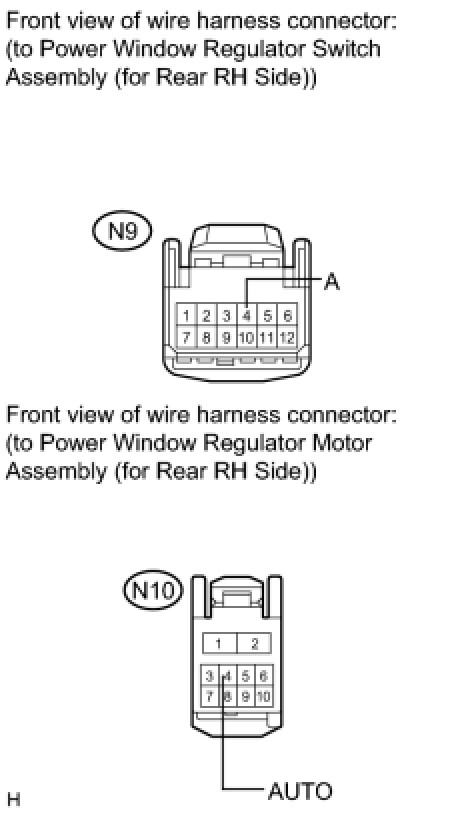 Front view of wire harness connector:
(to Power Window Regulator Switch Assembly (for Rear RH Side))

N9

A

1 2 3 4 5 6
7 8 9 10 11 12

Front view of wire harness connector:
(to Power Window Regulator Motor Assembly (for Rear RH Side))

N10

1 2

3 4 5 6
7 8 9 10

AUTO

H