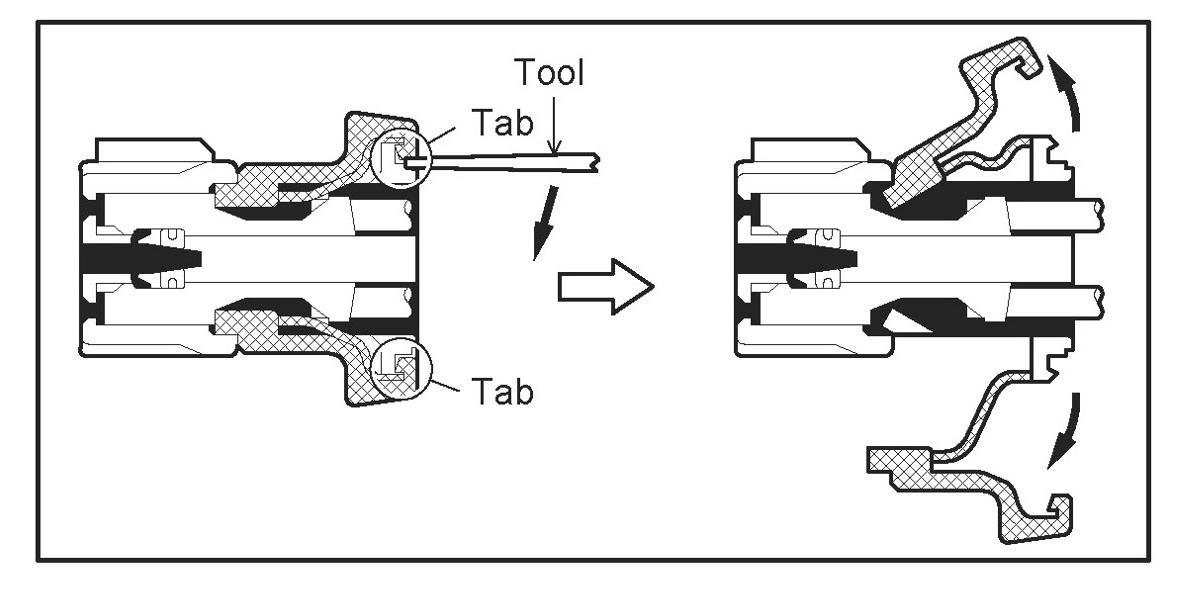 Tool
Tab
Tab