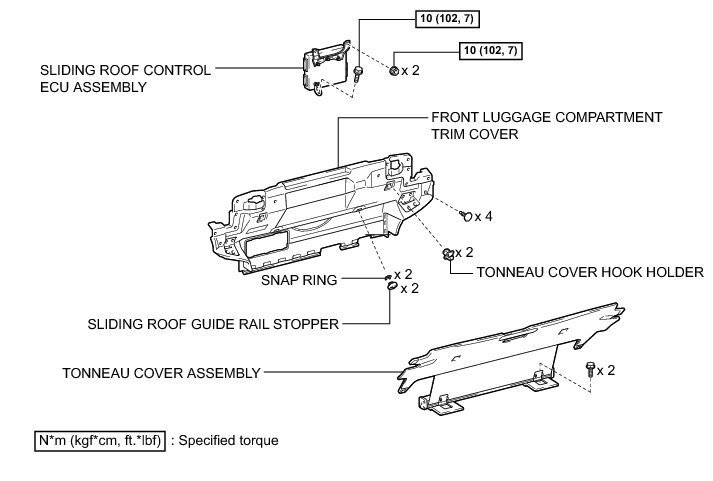 10 (102, 7)

10 (102, 7)

x 2

SLIDING ROOF CONTROL ECU ASSEMBLY

FRONT LUGGAGE COMPARTMENT TRIM COVER

x 4

x 2

TONNEAU COVER HOOK HOLDER

SNAP RING

x 2

x 2

SLIDING ROOF GUIDE RAIL STOPPER

TONNEAU COVER ASSEMBLY

x 2

N*m (kgf*cm, ft.*lbf) : Specified torque