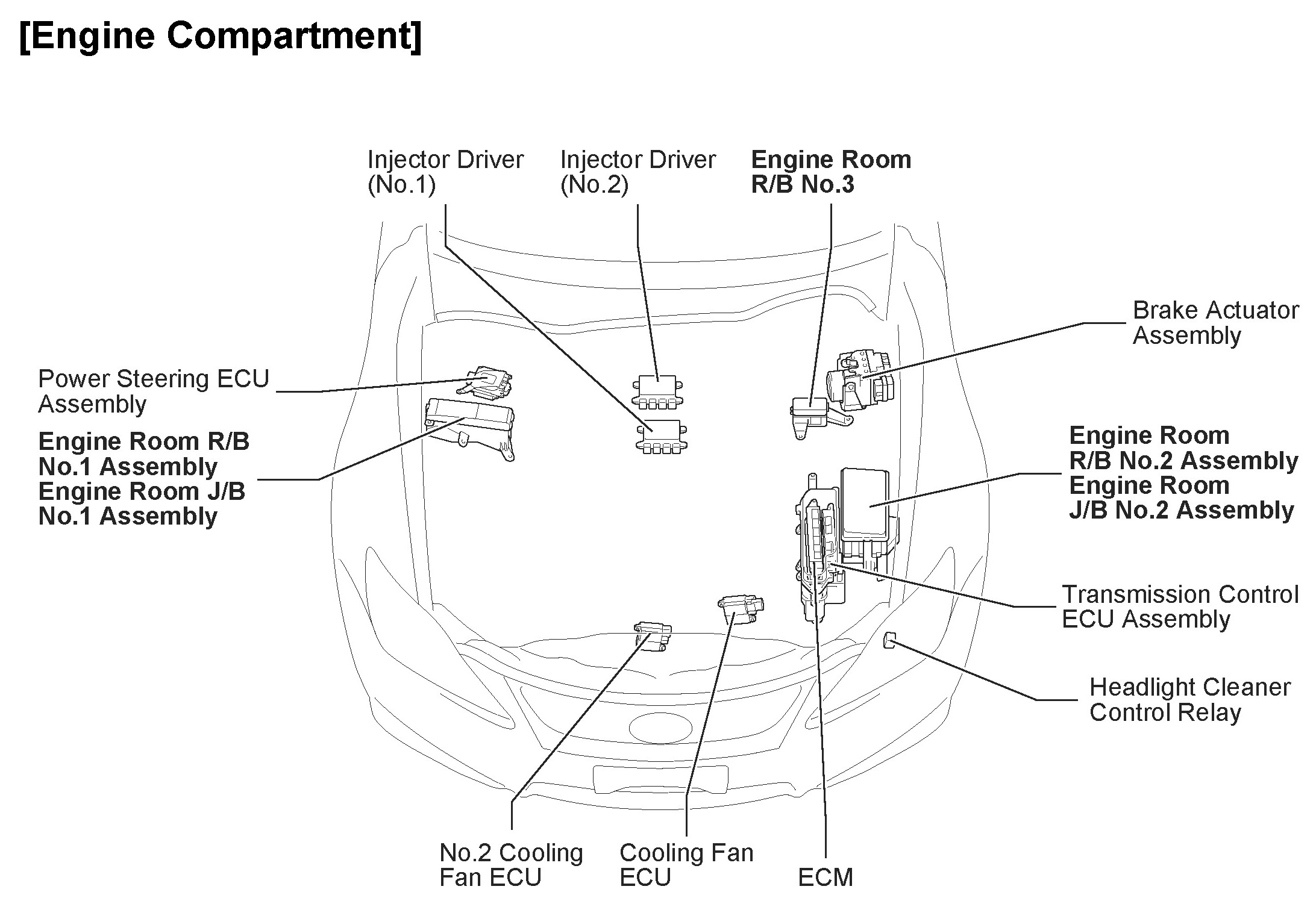 [Engine Compartment]

Injector Driver (No.1)

Injector Driver (No.2)

Engine Room R/B No.3

Brake Actuator Assembly

Power Steering ECU Assembly

Engine Room R/B No.1 Assembly
Engine Room J/B No.1 Assembly

Engine Room R/B No.2 Assembly
Engine Room J/B No.2 Assembly

Transmission Control ECU Assembly

Headlight Cleaner Control Relay

No.2 Cooling Fan ECU

Cooling Fan ECU

ECM