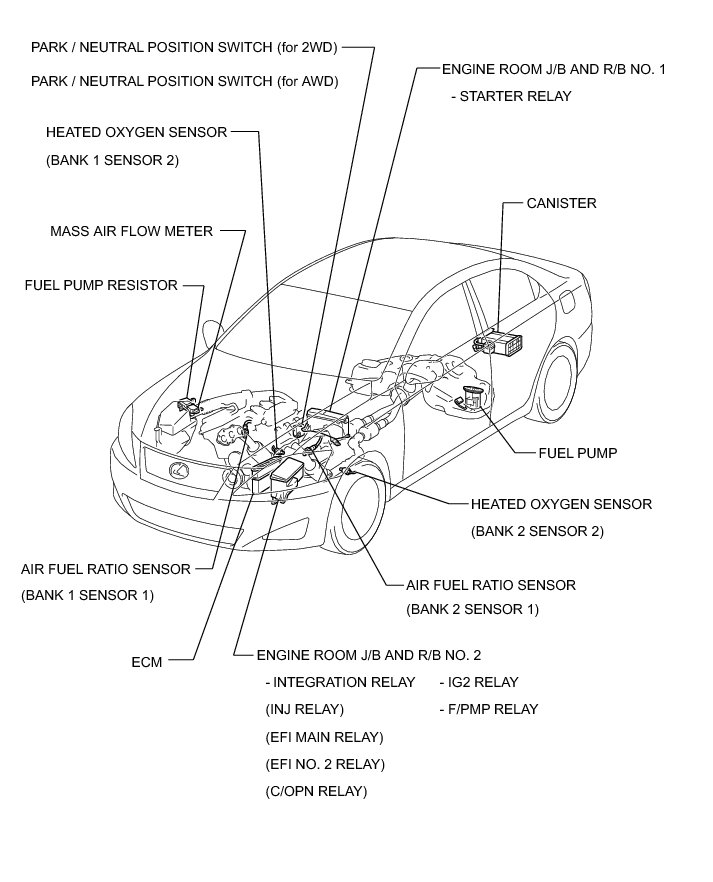 PARK / NEUTRAL POSITION SWITCH (for 2WD)

PARK / NEUTRAL POSITION SWITCH (for AWD)

ENGINE ROOM J/B AND R/B NO. 1
- STARTER RELAY

HEATED OXYGEN SENSOR
(BANK 1 SENSOR 2)

CANISTER

MASS AIR FLOW METER

FUEL PUMP RESISTOR

FUEL PUMP

HEATED OXYGEN SENSOR
(BANK 2 SENSOR 2)

AIR FUEL RATIO SENSOR
(BANK 1 SENSOR 1)

AIR FUEL RATIO SENSOR
(BANK 2 SENSOR 1)

ECM

ENGINE ROOM J/B AND R/B NO. 2
- INTEGRATION RELAY
(INJ RELAY)
(EFI MAIN RELAY)
(EFI NO. 2 RELAY)
(C/OPN RELAY)
- IG2 RELAY
- F/PMP RELAY