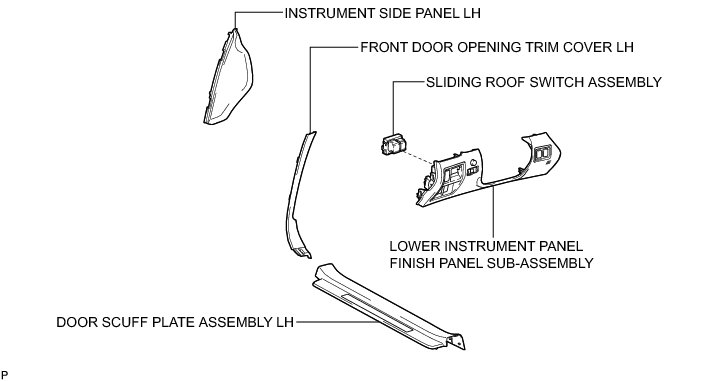 INSTRUMENT SIDE PANEL LH

FRONT DOOR OPENING TRIM COVER LH

SLIDING ROOF SWITCH ASSEMBLY

LOWER INSTRUMENT PANEL FINISH PANEL SUB-ASSEMBLY

DOOR SCUFF PLATE ASSEMBLY LH

P