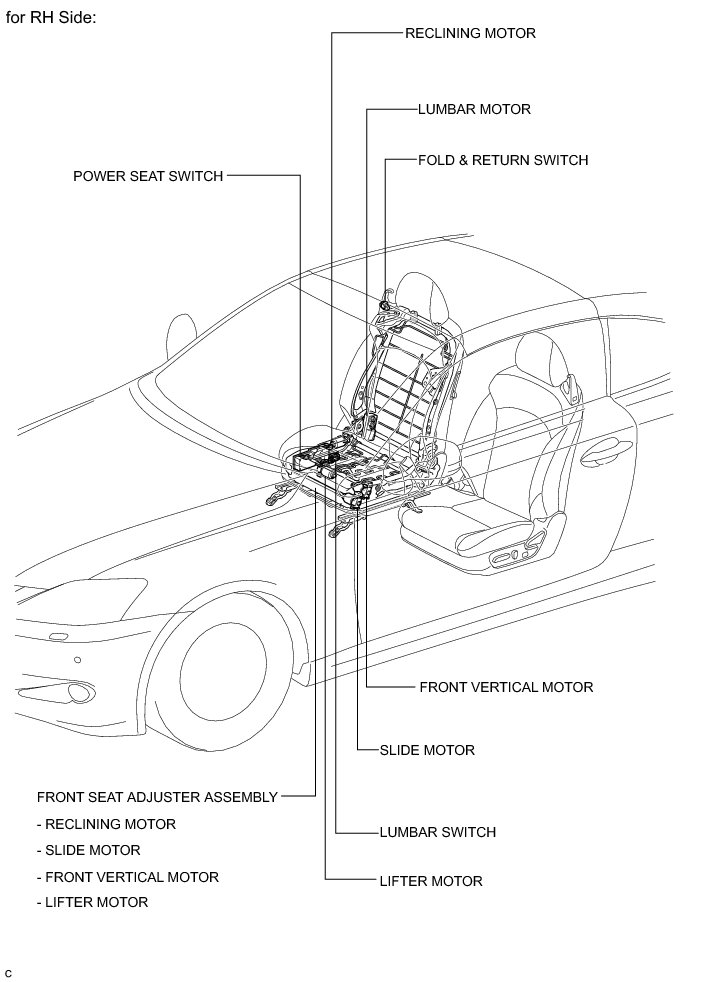 for RH Side:

RECLINING MOTOR

LUMBAR MOTOR

FOLD & RETURN SWITCH

POWER SEAT SWITCH

FRONT VERTICAL MOTOR

SLIDE MOTOR

FRONT SEAT ADJUSTER ASSEMBLY
- RECLINING MOTOR
- SLIDE MOTOR
- FRONT VERTICAL MOTOR
- LIFTER MOTOR

LUMBAR SWITCH

LIFTER MOTOR

C