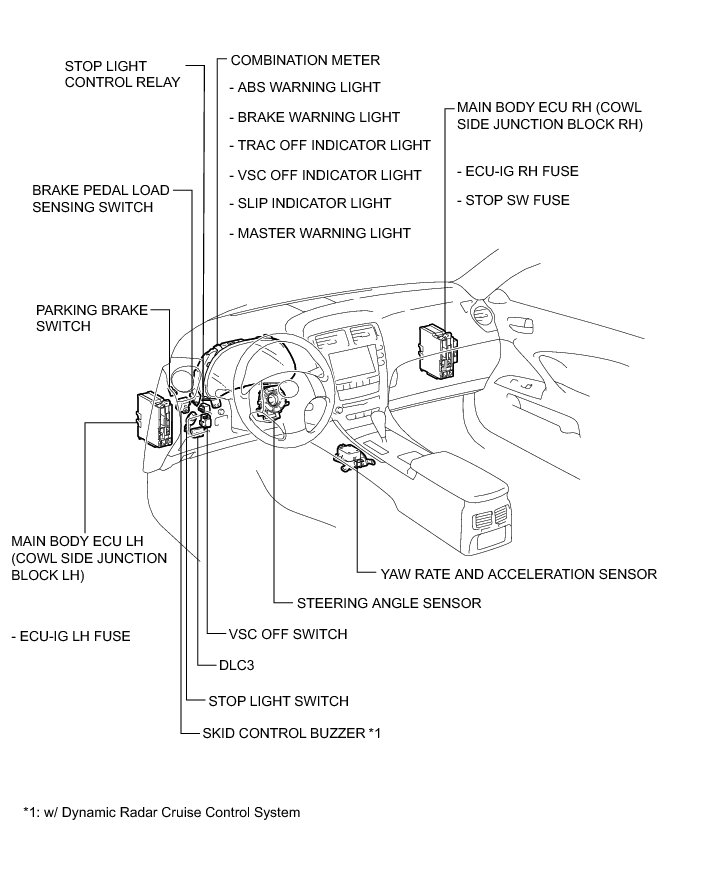 STOP LIGHT CONTROL RELAY

COMBINATION METER

- ABS WARNING LIGHT

- BRAKE WARNING LIGHT

- TRAC OFF INDICATOR LIGHT

- VSC OFF INDICATOR LIGHT

- SLIP INDICATOR LIGHT

- MASTER WARNING LIGHT

MAIN BODY ECU RH (COWL SIDE JUNCTION BLOCK RH)

- ECU-IG RH FUSE

- STOP SW FUSE

BRAKE PEDAL LOAD SENSING SWITCH

PARKING BRAKE SWITCH

MAIN BODY ECU LH (COWL SIDE JUNCTION BLOCK LH)

- ECU-IG LH FUSE

YAW RATE AND ACCELERATION SENSOR

STEERING ANGLE SENSOR

VSC OFF SWITCH

DLC3

STOP LIGHT SWITCH

SKID CONTROL BUZZER *1

*1: w/ Dynamic Radar Cruise Control System