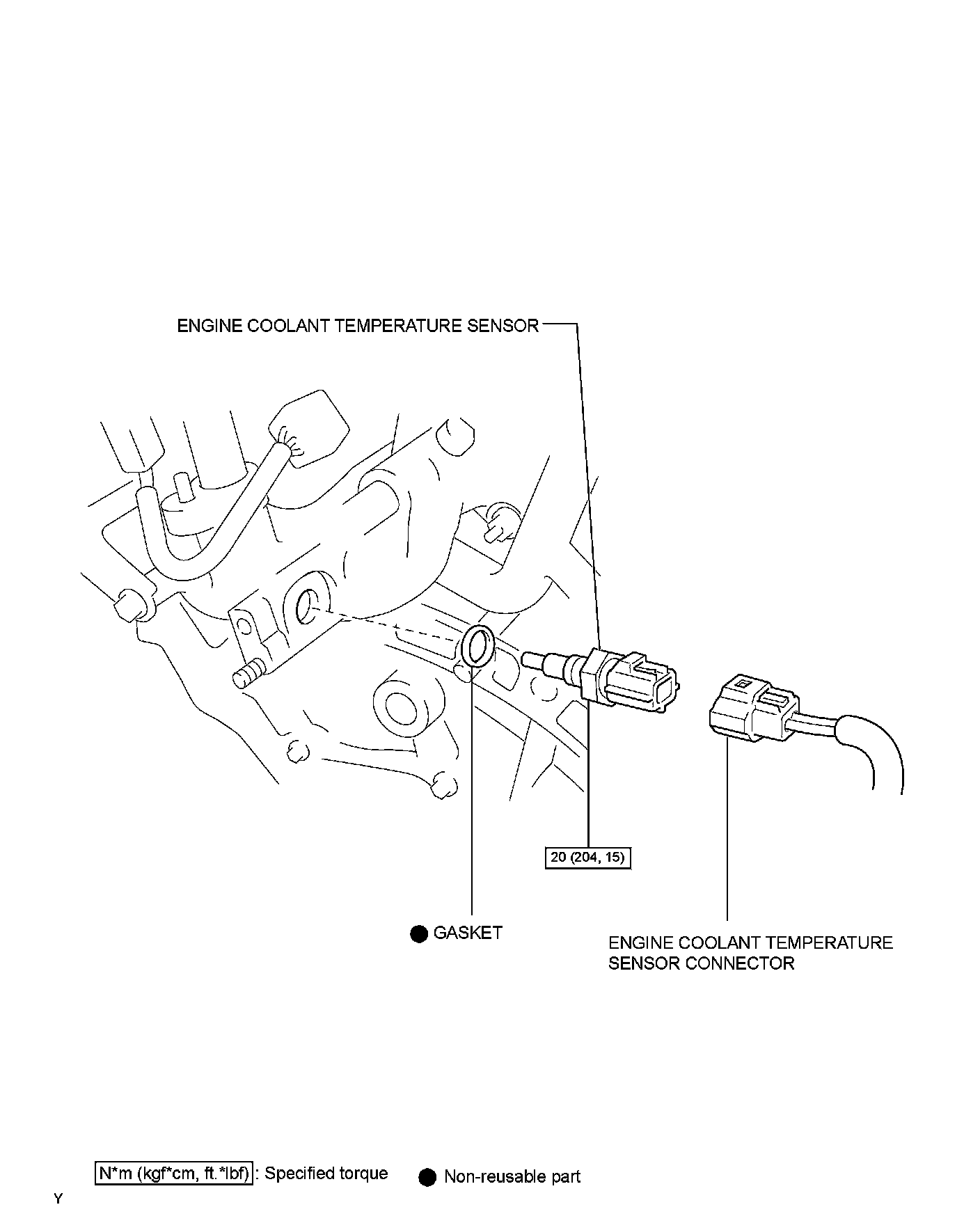 ENGINE COOLANT TEMPERATURE SENSOR

20 (204, 15)

● GASKET

ENGINE COOLANT TEMPERATURE SENSOR CONNECTOR

N*m (kgf*cm, ft.*lbf) : Specified torque ● Non-reusable part

Y