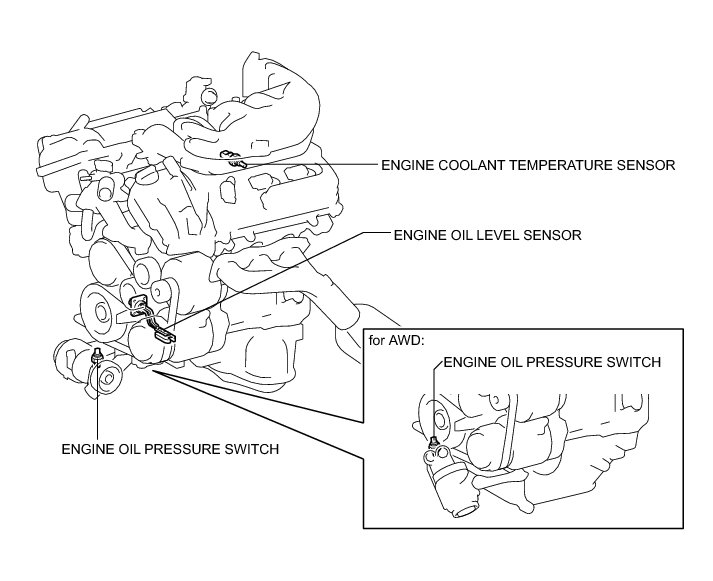 ENGINE COOLANT TEMPERATURE SENSOR

ENGINE OIL LEVEL SENSOR

for AWD:

ENGINE OIL PRESSURE SWITCH

ENGINE OIL PRESSURE SWITCH