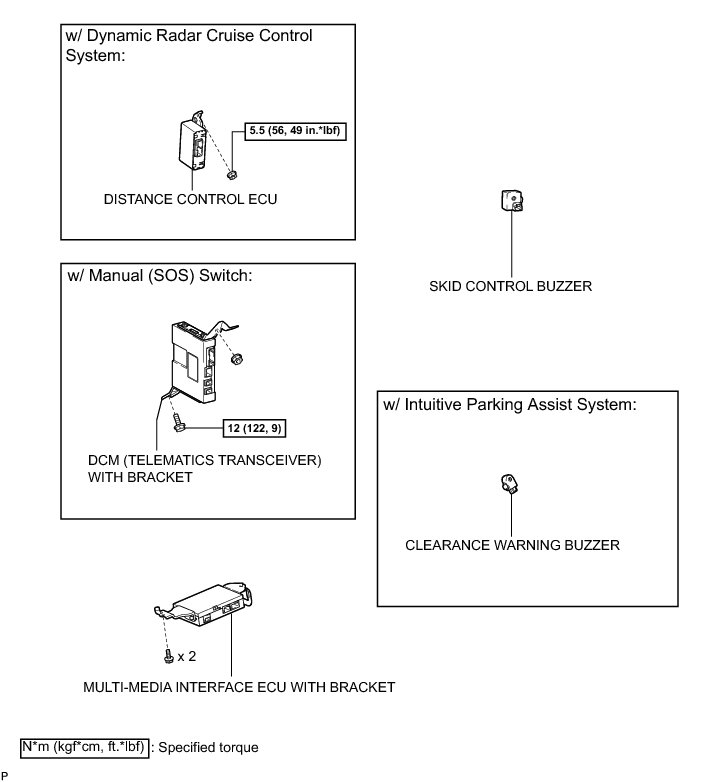 w/ Dynamic Radar Cruise Control System:

5.5 (56, 49 in.*lbf)

DISTANCE CONTROL ECU

SKID CONTROL BUZZER

w/ Manual (SOS) Switch:

12 (122, 9)

DCM (TELEMATICS TRANSCEIVER) WITH BRACKET

w/ Intuitive Parking Assist System:

CLEARANCE WARNING BUZZER

x 2

MULTI-MEDIA INTERFACE ECU WITH BRACKET

N*m (kgf*cm, ft.*lbf) : Specified torque

P