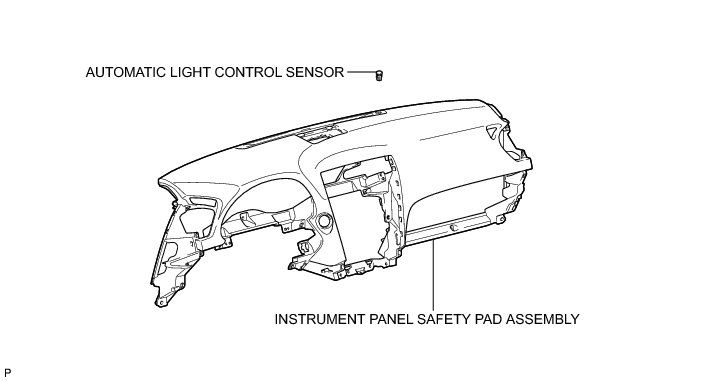 AUTOMATIC LIGHT CONTROL SENSOR

INSTRUMENT PANEL SAFETY PAD ASSEMBLY

P