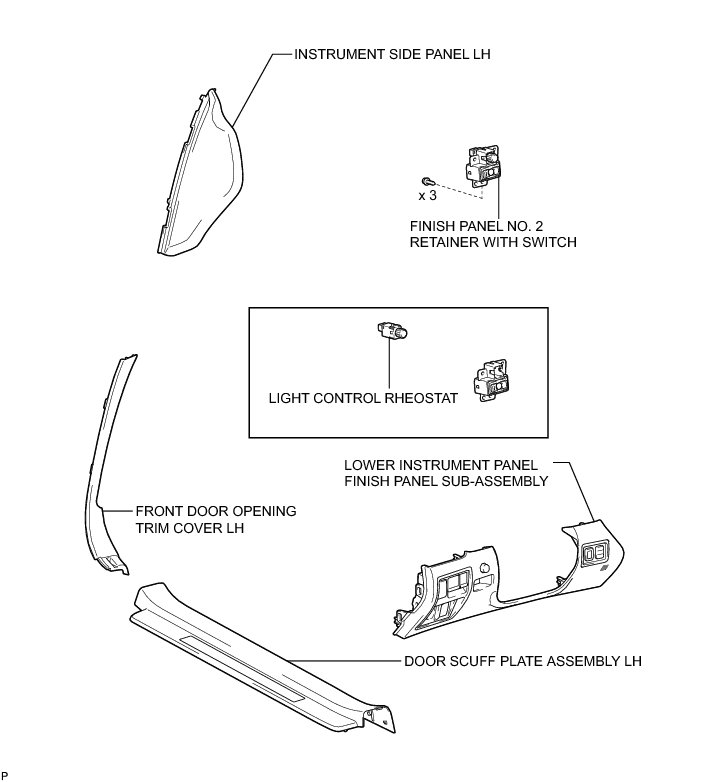 INSTRUMENT SIDE PANEL LH

x 3

FINISH PANEL NO. 2 RETAINER WITH SWITCH

LIGHT CONTROL RHEOSTAT

LOWER INSTRUMENT PANEL FINISH PANEL SUB-ASSEMBLY

FRONT DOOR OPENING TRIM COVER LH

DOOR SCUFF PLATE ASSEMBLY LH

P