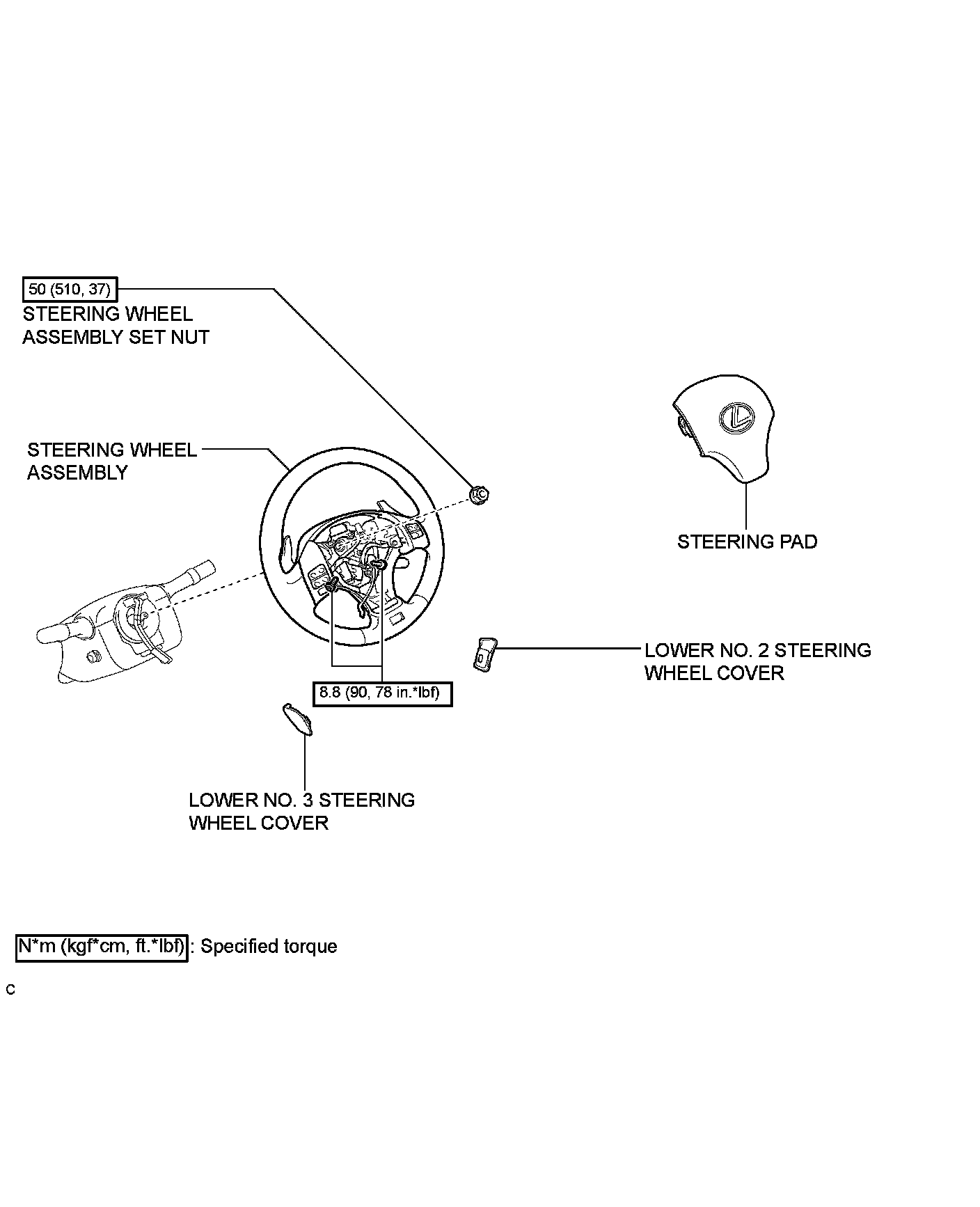 50 (510, 37)
STEERING WHEEL ASSEMBLY SET NUT

STEERING WHEEL ASSEMBLY

STEERING PAD

LOWER NO. 2 STEERING WHEEL COVER

8.8 (90, 78 in.*lbf)

LOWER NO. 3 STEERING WHEEL COVER

N*m (kgf*cm, ft.*lbf) : Specified torque

C