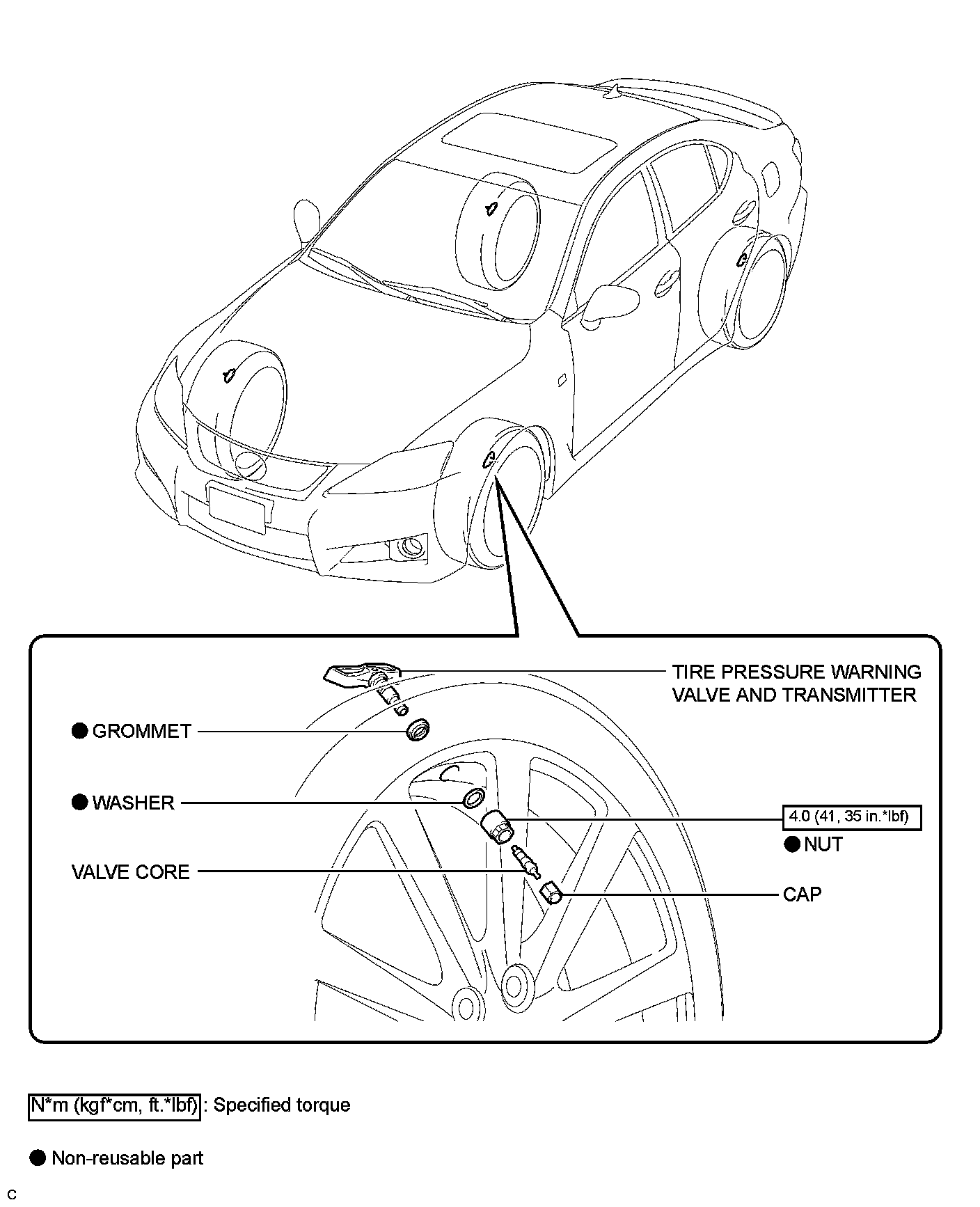 TIRE PRESSURE WARNING VALVE AND TRANSMITTER

● GROMMET

● WASHER

4.0 (41, 35 in.*lbf)

● NUT

VALVE CORE

CAP

N*m (kgf*cm, ft.*lbf) : Specified torque

● Non-reusable part

C