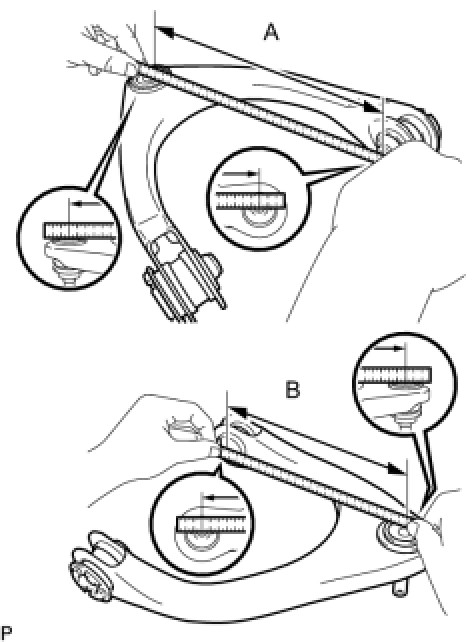 A

B

P