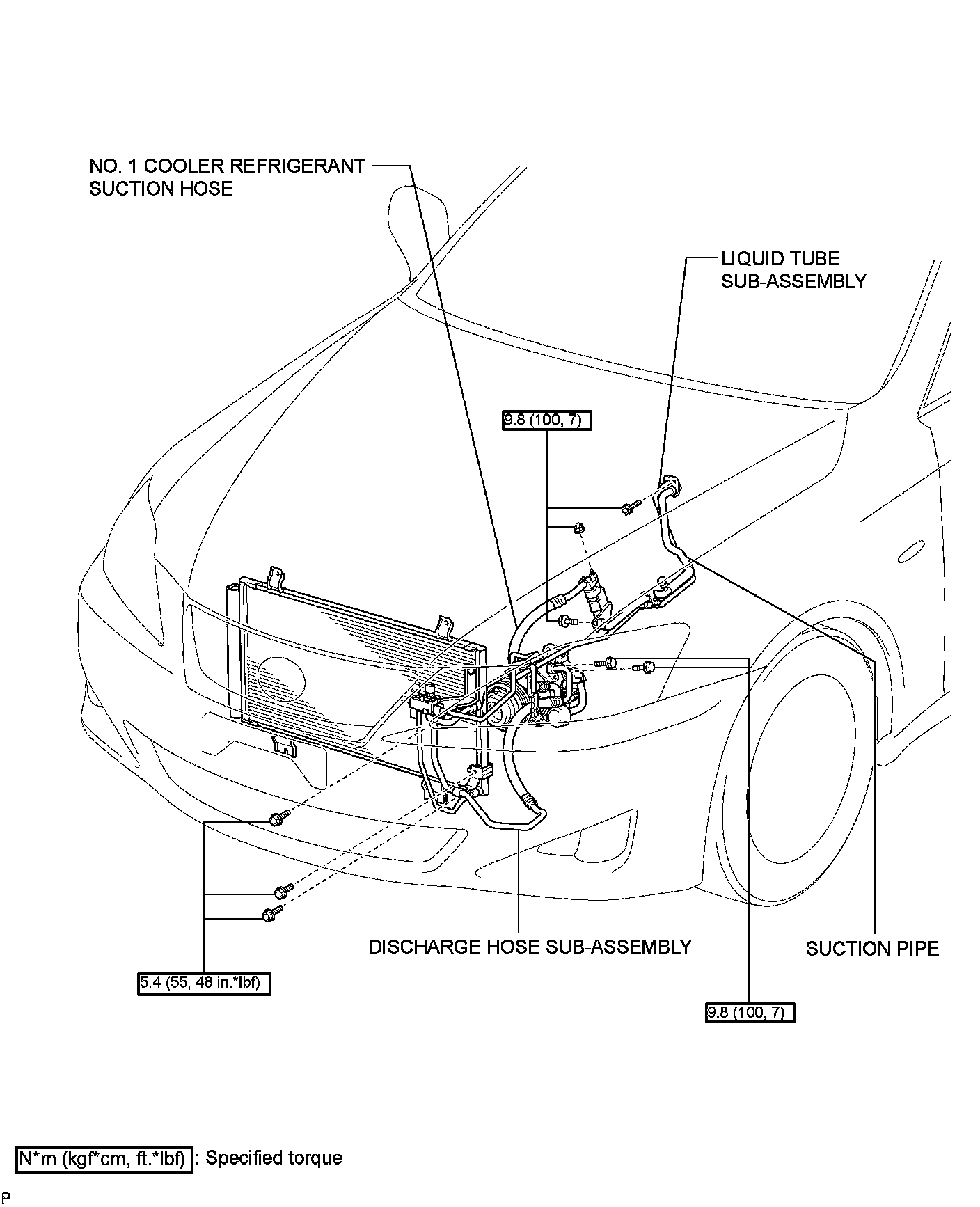 NO. 1 COOLER REFRIGERANT SUCTION HOSE

LIQUID TUBE SUB-ASSEMBLY

9.8 (100, 7)

DISCHARGE HOSE SUB-ASSEMBLY

SUCTION PIPE

5.4 (55, 48 in.*lbf)

9.8 (100, 7)

N*m (kgf*cm, ft.*lbf) : Specified torque

P