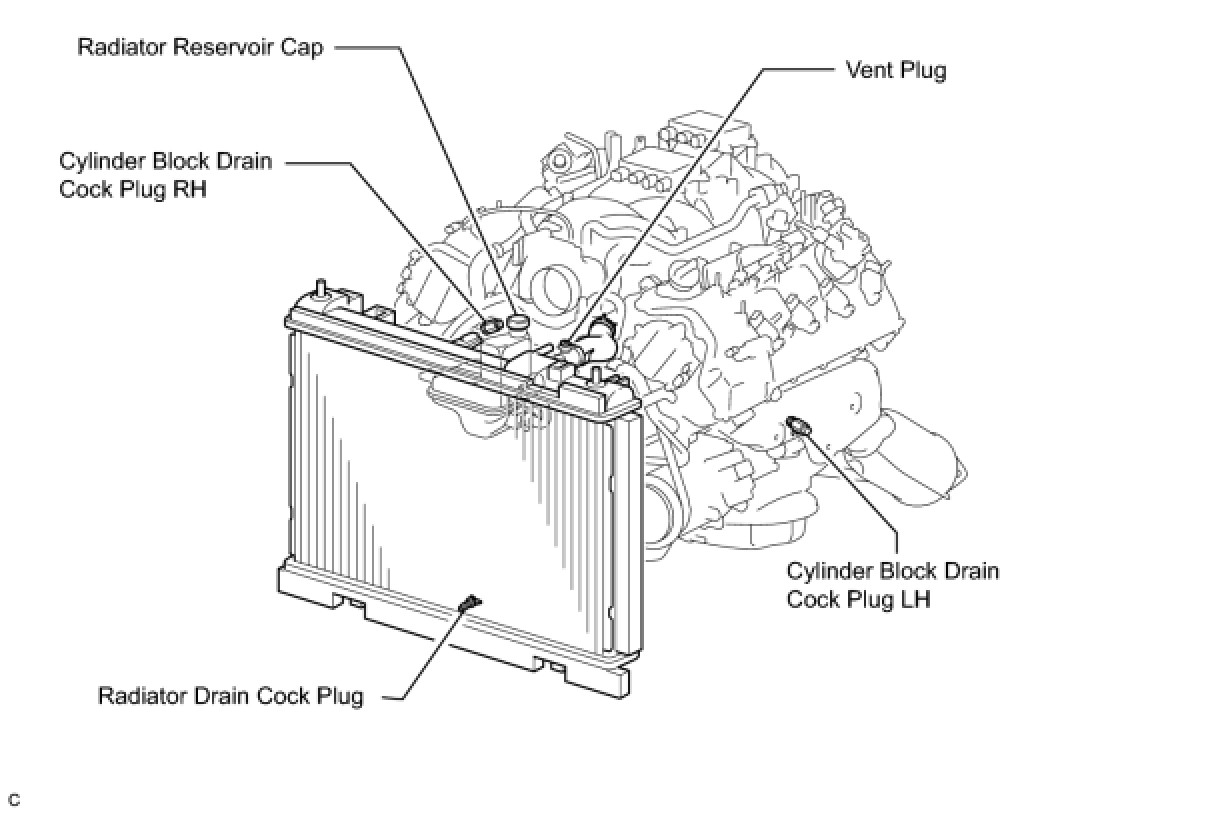 Radiator Reservoir Cap

Vent Plug

Cylinder Block Drain Cock Plug RH

Cylinder Block Drain Cock Plug LH

Radiator Drain Cock Plug

C