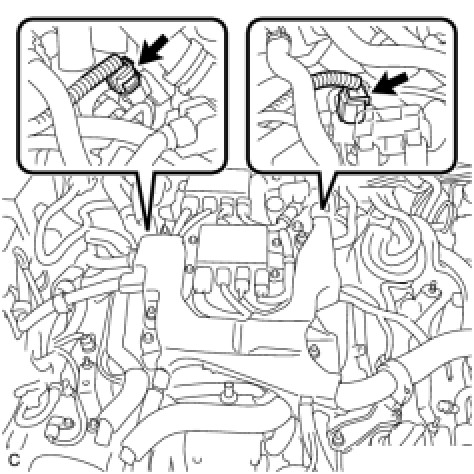 C