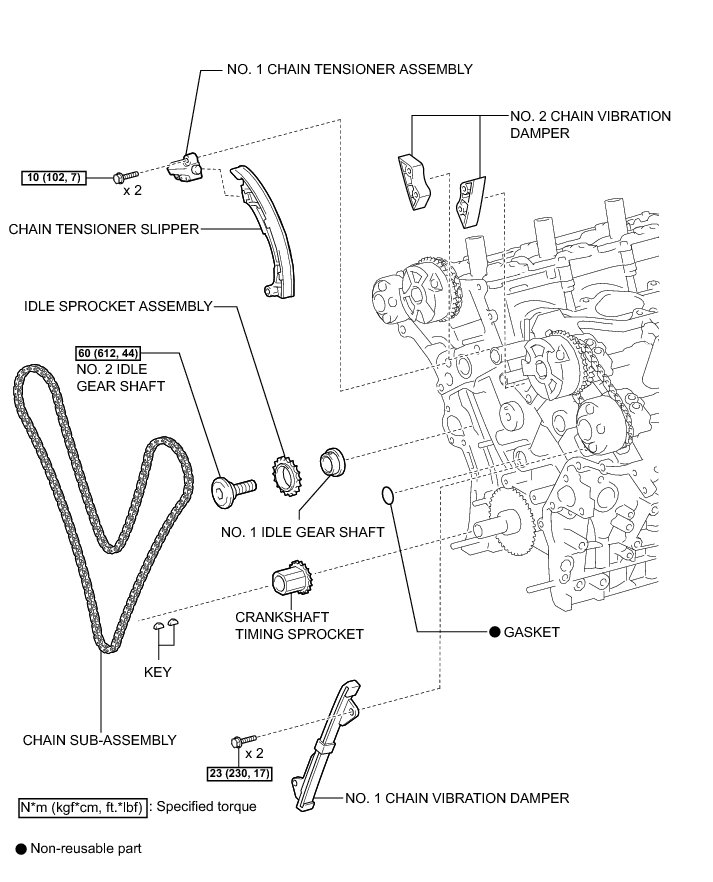 NO. 1 CHAIN TENSIONER ASSEMBLY

NO. 2 CHAIN VIBRATION DAMPER

10 (102, 7)

x 2

CHAIN TENSIONER SLIPPER

IDLE SPROCKET ASSEMBLY

60 (612, 44)

NO. 2 IDLE GEAR SHAFT

NO. 1 IDLE GEAR SHAFT

CRANKSHAFT TIMING SPROCKET

● GASKET

KEY

CHAIN SUB-ASSEMBLY

x 2

23 (230, 17)

NO. 1 CHAIN VIBRATION DAMPER

N*m (kgf*cm, ft.*lbf) : Specified torque

● Non-reusable part