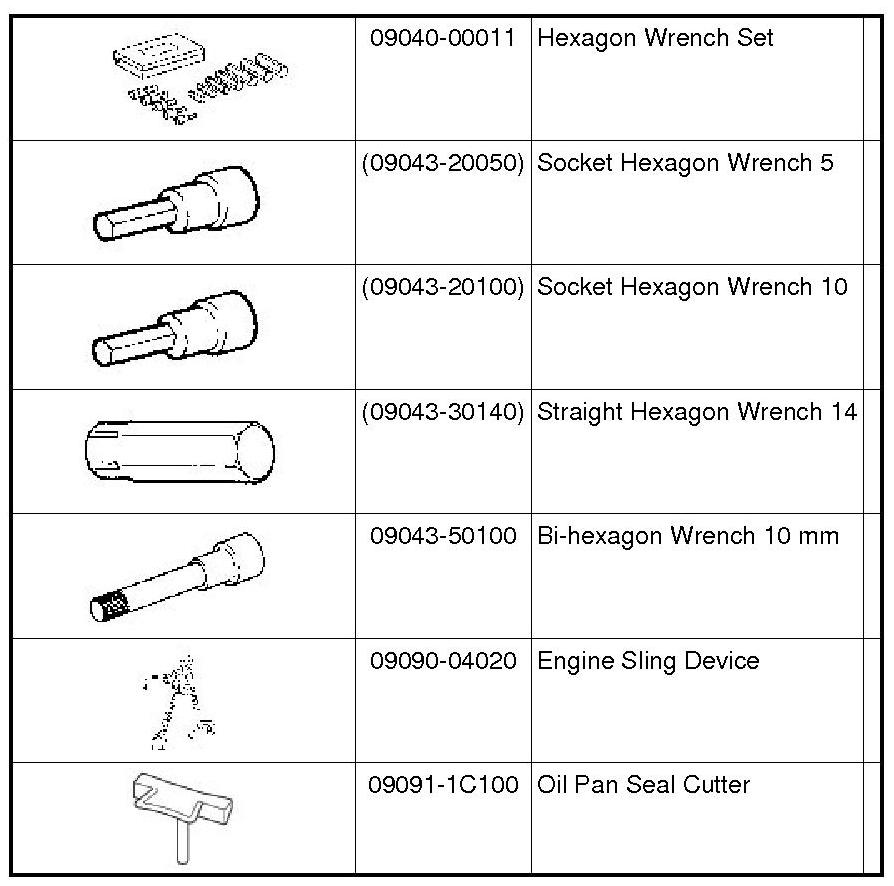 |  |  |  |  |
|---|---|---|---|
|  | 09040-00011 | Hexagon Wrench Set |  |
|  | (09043-20050) | Socket Hexagon Wrench 5 |  |
|  | (09043-20100) | Socket Hexagon Wrench 10 |  |
|  | (09043-30140) | Straight Hexagon Wrench 14 |  |
|  | 09043-50100 | Bi-hexagon Wrench 10 mm |  |
|  | 09090-04020 | Engine Sling Device |  |
|  | 09091-1C100 | Oil Pan Seal Cutter |  |