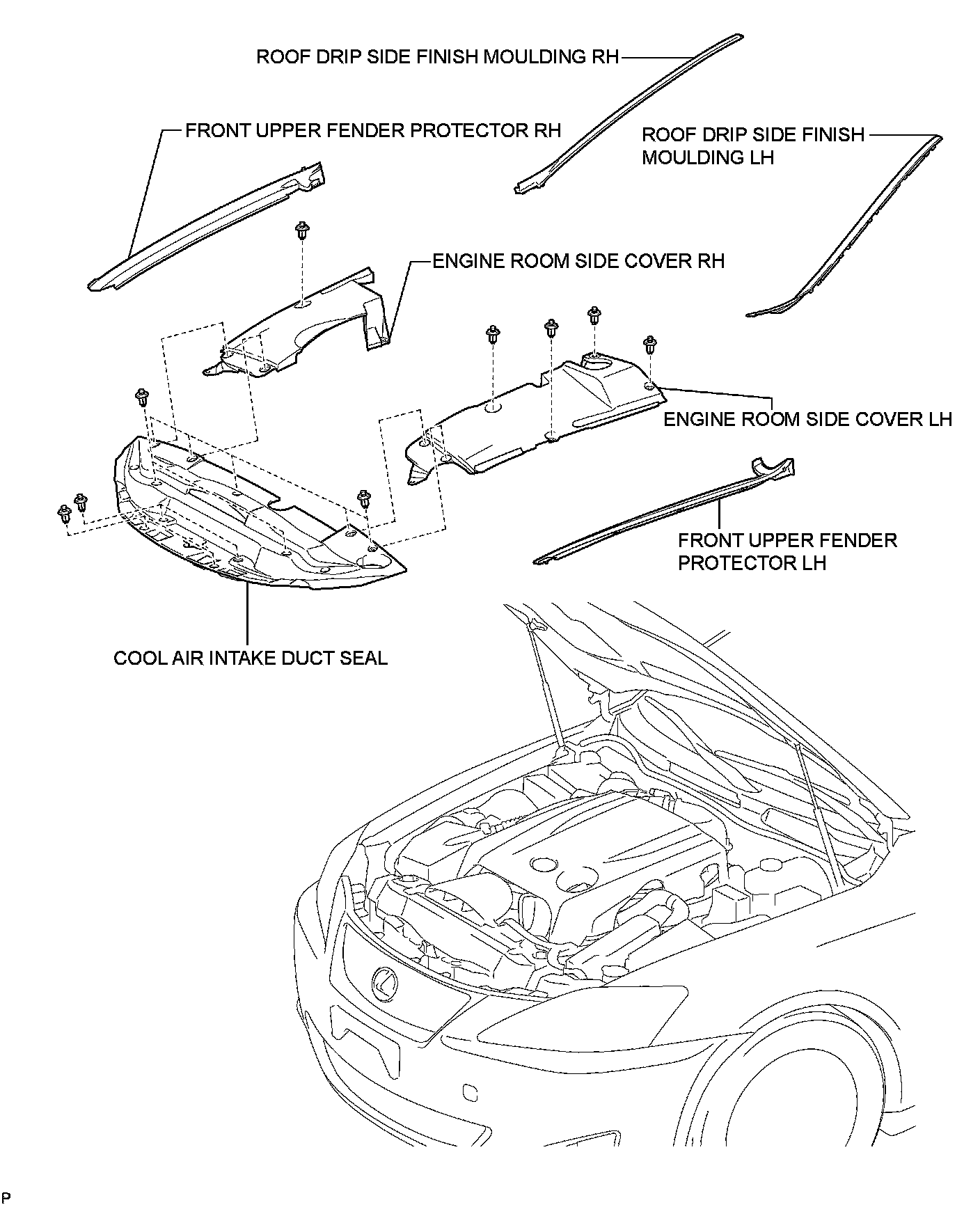 ROOF DRIP SIDE FINISH MOULDING RH

FRONT UPPER FENDER PROTECTOR RH

ROOF DRIP SIDE FINISH MOULDING LH

ENGINE ROOM SIDE COVER RH

ENGINE ROOM SIDE COVER LH

FRONT UPPER FENDER PROTECTOR LH

COOL AIR INTAKE DUCT SEAL

P