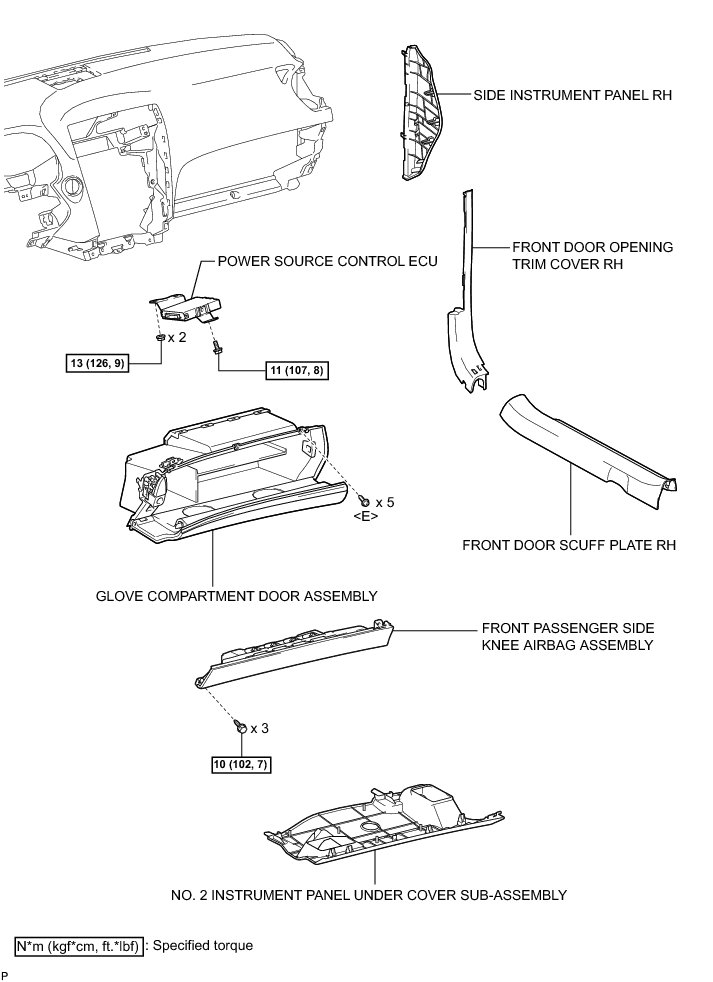 SIDE INSTRUMENT PANEL RH

FRONT DOOR OPENING TRIM COVER RH

POWER SOURCE CONTROL ECU

x 2

13 (126, 9)

11 (107, 8)

x 5

<E>

FRONT DOOR SCUFF PLATE RH

GLOVE COMPARTMENT DOOR ASSEMBLY

FRONT PASSENGER SIDE KNEE AIRBAG ASSEMBLY

x 3

10 (102, 7)

NO. 2 INSTRUMENT PANEL UNDER COVER SUB-ASSEMBLY

N*m (kgf*cm, ft.*lbf) : Specified torque

P