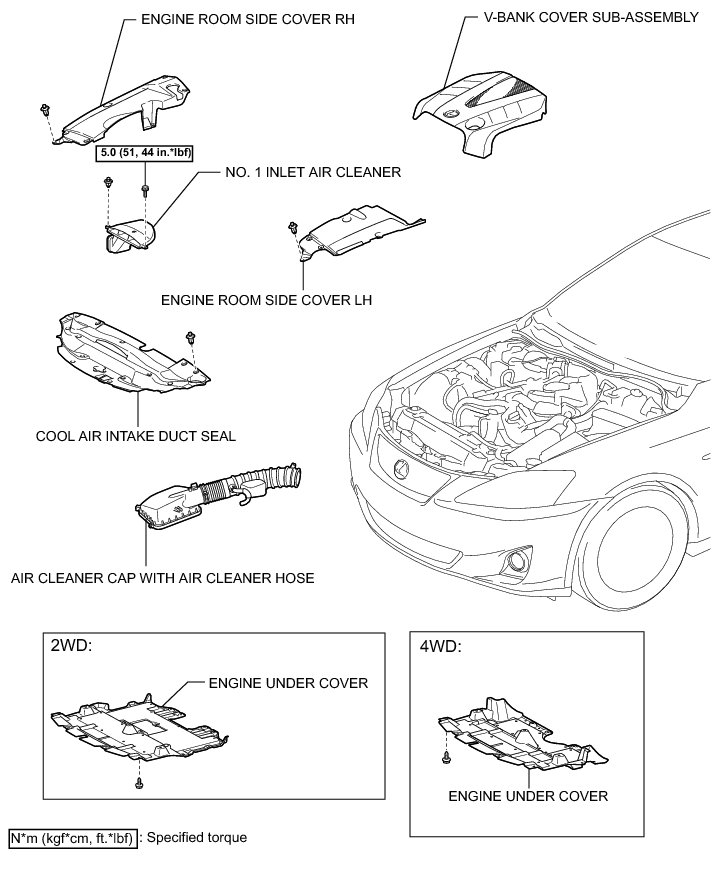 ENGINE ROOM SIDE COVER RH

V-BANK COVER SUB-ASSEMBLY

5.0 (51, 44 in.*lbf)

NO. 1 INLET AIR CLEANER

ENGINE ROOM SIDE COVER LH

COOL AIR INTAKE DUCT SEAL

AIR CLEANER CAP WITH AIR CLEANER HOSE

2WD:

ENGINE UNDER COVER

4WD:

ENGINE UNDER COVER

N*m (kgf*cm, ft.*lbf) : Specified torque