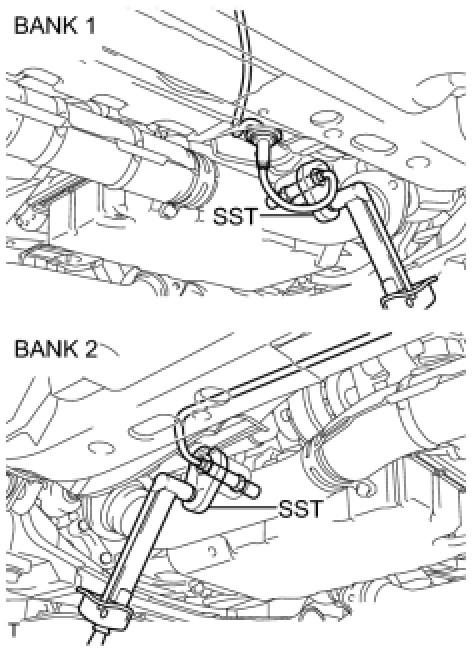 BANK 1

SST

BANK 2

SST

T