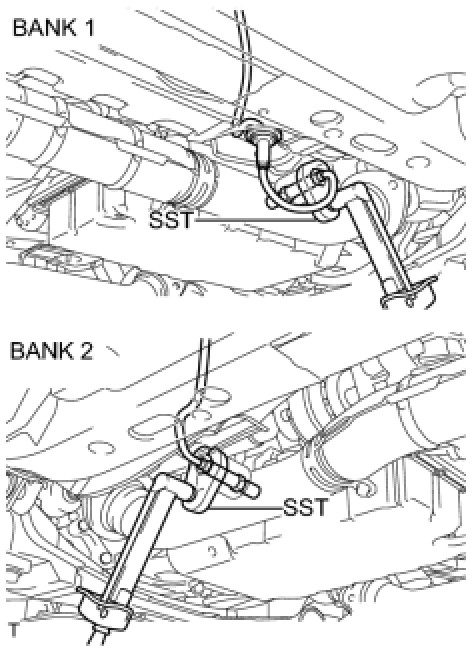 BANK 1

SST

BANK 2

SST

T