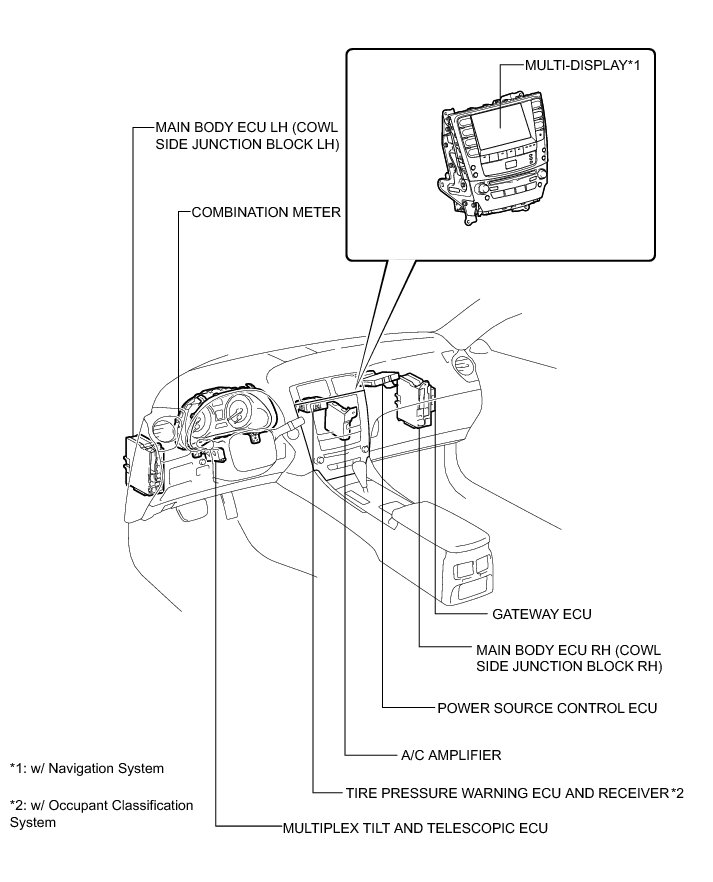 MULTI-DISPLAY*1

MAIN BODY ECU LH (COWL SIDE JUNCTION BLOCK LH)

COMBINATION METER

GATEWAY ECU

MAIN BODY ECU RH (COWL SIDE JUNCTION BLOCK RH)

POWER SOURCE CONTROL ECU

A/C AMPLIFIER

TIRE PRESSURE WARNING ECU AND RECEIVER*2

MULTIPLEX TILT AND TELESCOPIC ECU

*1: w/ Navigation System

*2: w/ Occupant Classification System