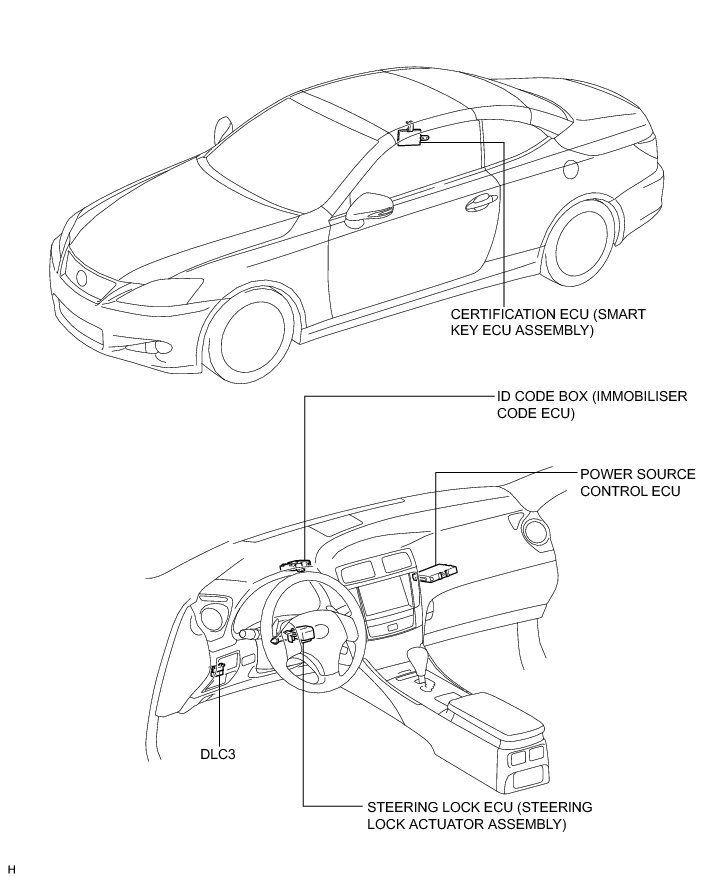 CERTIFICATION ECU (SMART KEY ECU ASSEMBLY)

ID CODE BOX (IMMOBILISER CODE ECU)

POWER SOURCE CONTROL ECU

DLC3

STEERING LOCK ECU (STEERING LOCK ACTUATOR ASSEMBLY)

H