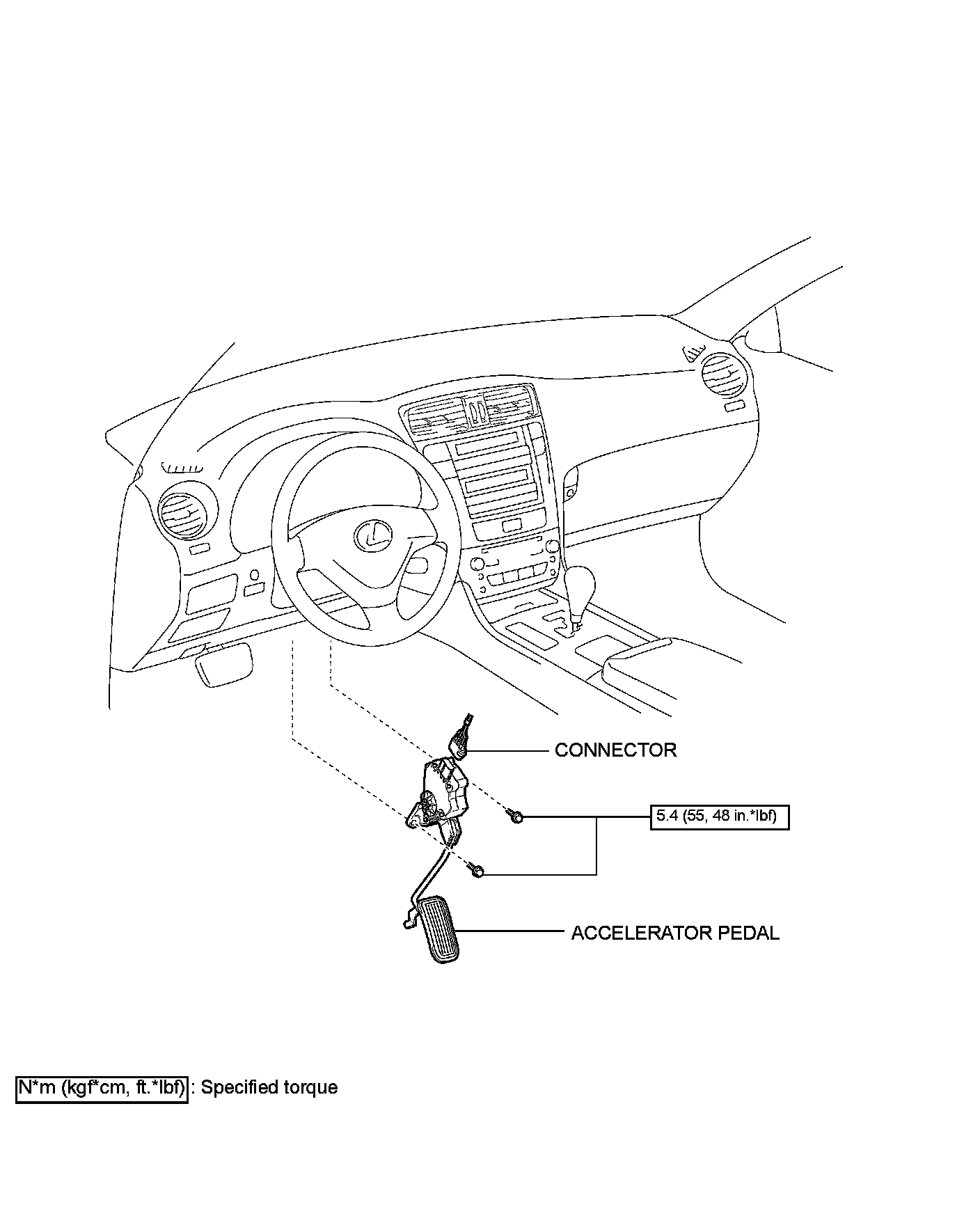 CONNECTOR

5.4 (55, 48 in.*lbf)

ACCELERATOR PEDAL

N*m (kgf*cm, ft.*lbf) : Specified torque