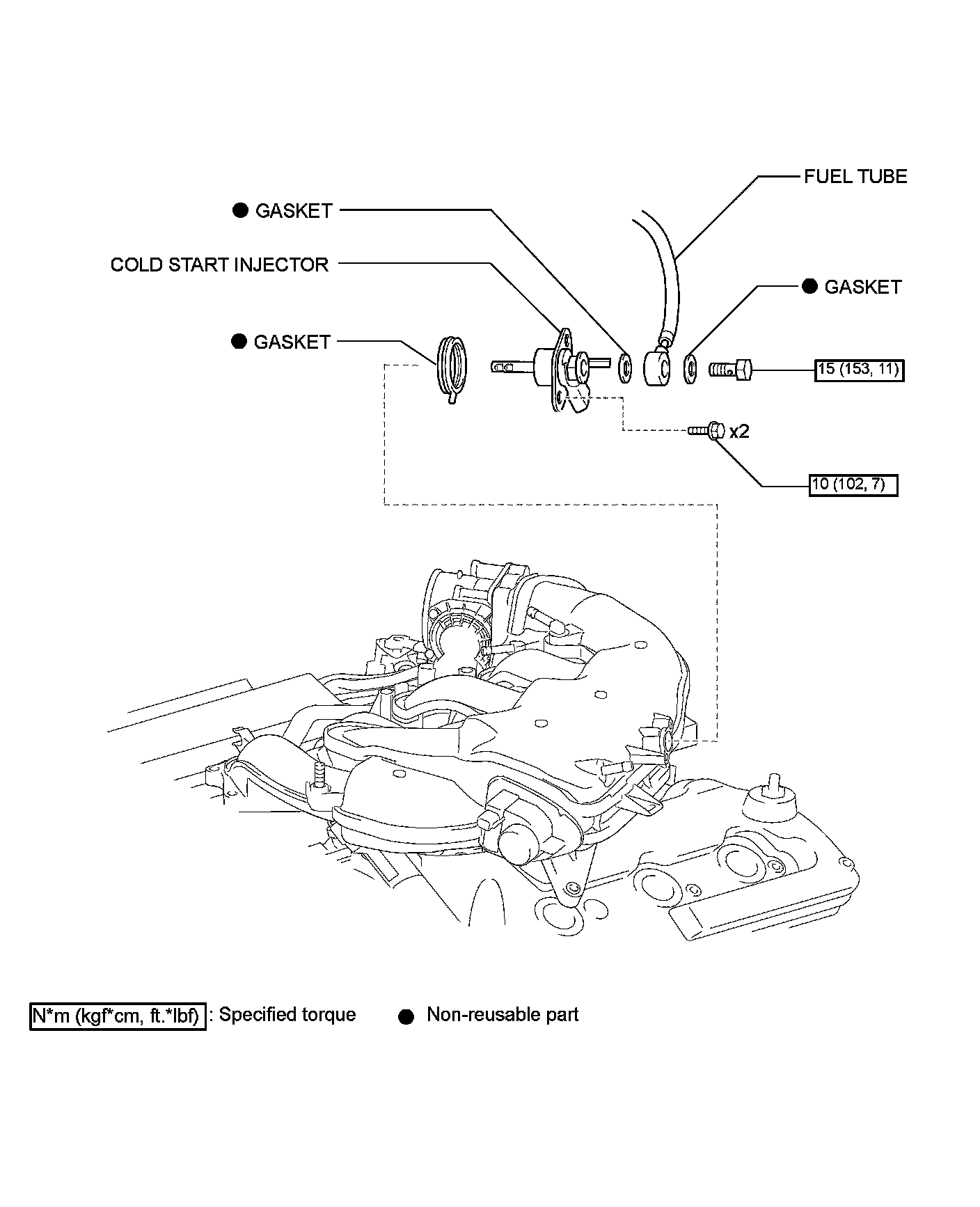 FUEL TUBE

● GASKET

COLD START INJECTOR

● GASKET

● GASKET

15 (153, 11)

x2

10 (102, 7)

N*m (kgf*cm, ft.*lbf) : Specified torque

● Non-reusable part