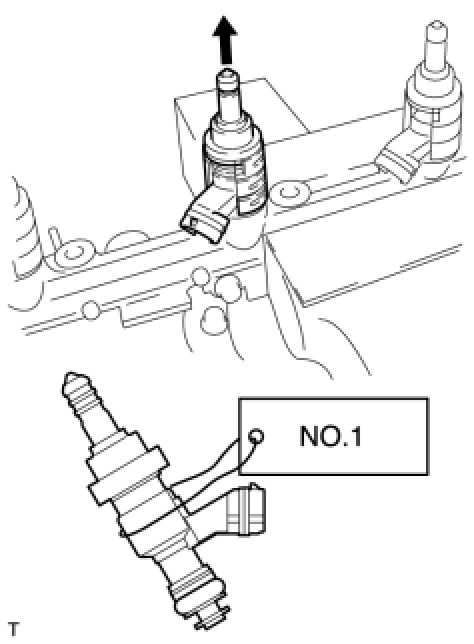 NO.1

T