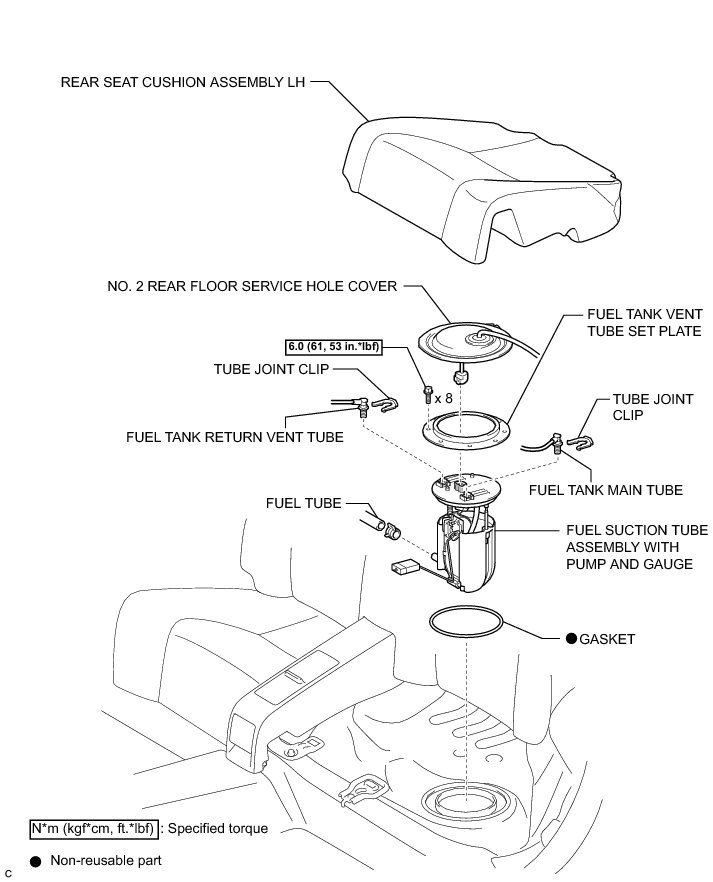 REAR SEAT CUSHION ASSEMBLY LH

NO. 2 REAR FLOOR SERVICE HOLE COVER

FUEL TANK VENT TUBE SET PLATE

6.0 (61, 53 in.*lbf)

TUBE JOINT CLIP

x 8

TUBE JOINT CLIP

FUEL TANK RETURN VENT TUBE

FUEL TANK MAIN TUBE

FUEL TUBE

FUEL SUCTION TUBE ASSEMBLY WITH PUMP AND GAUGE

● GASKET

N*m (kgf*cm, ft.*lbf) : Specified torque

● Non-reusable part

C