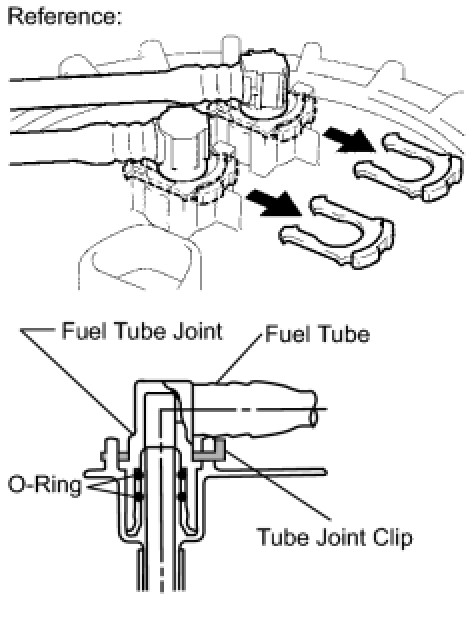 Reference:

Fuel Tube Joint

Fuel Tube

O-Ring

Tube Joint Clip