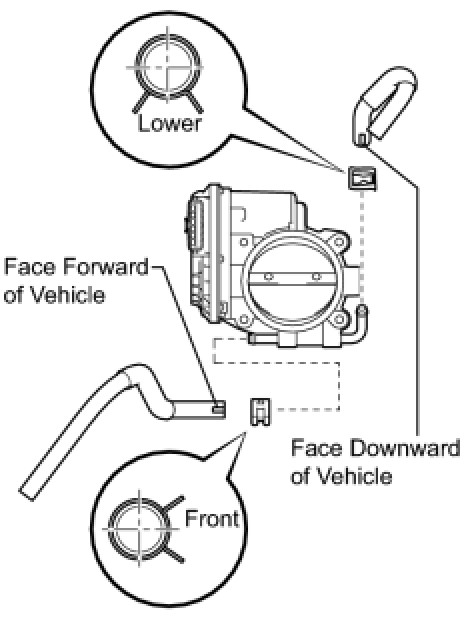 Lower

Face Forward of Vehicle

Face Downward of Vehicle

Front