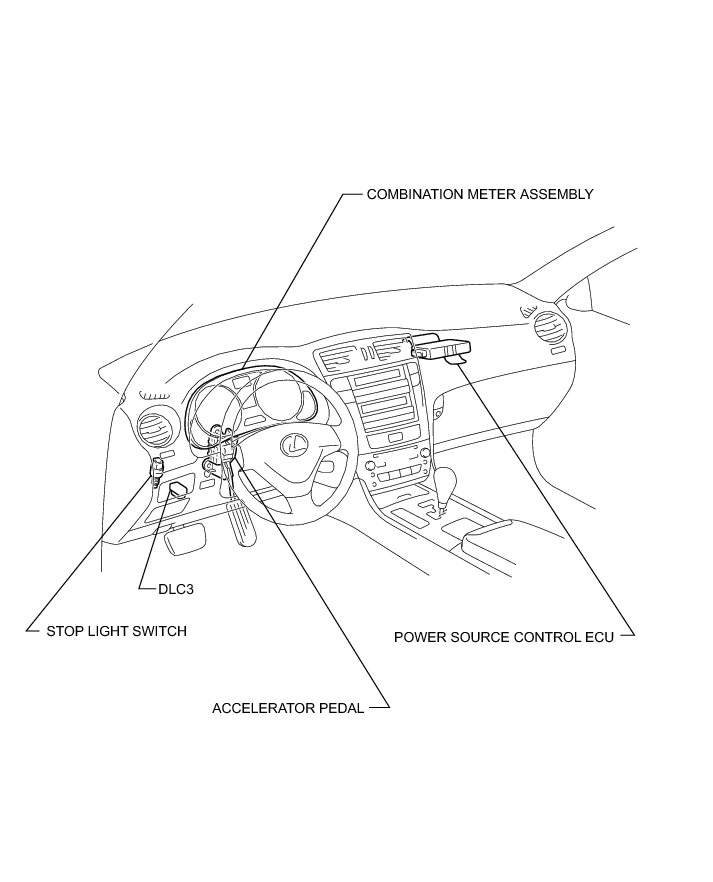 COMBINATION METER ASSEMBLY

DLC3

STOP LIGHT SWITCH

POWER SOURCE CONTROL ECU

ACCELERATOR PEDAL