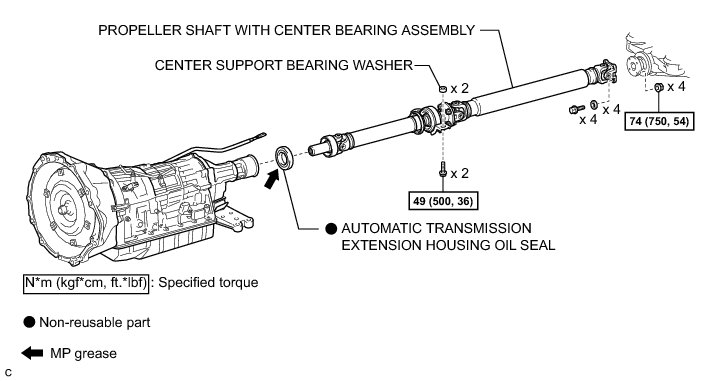 PROPELLER SHAFT WITH CENTER BEARING ASSEMBLY

CENTER SUPPORT BEARING WASHER

x 2

x 4

x 4

x 4

74 (750, 54)

x 2

49 (500, 36)

● AUTOMATIC TRANSMISSION EXTENSION HOUSING OIL SEAL

N*m (kgf*cm, ft.*lbf) : Specified torque

● Non-reusable part

MP grease

C