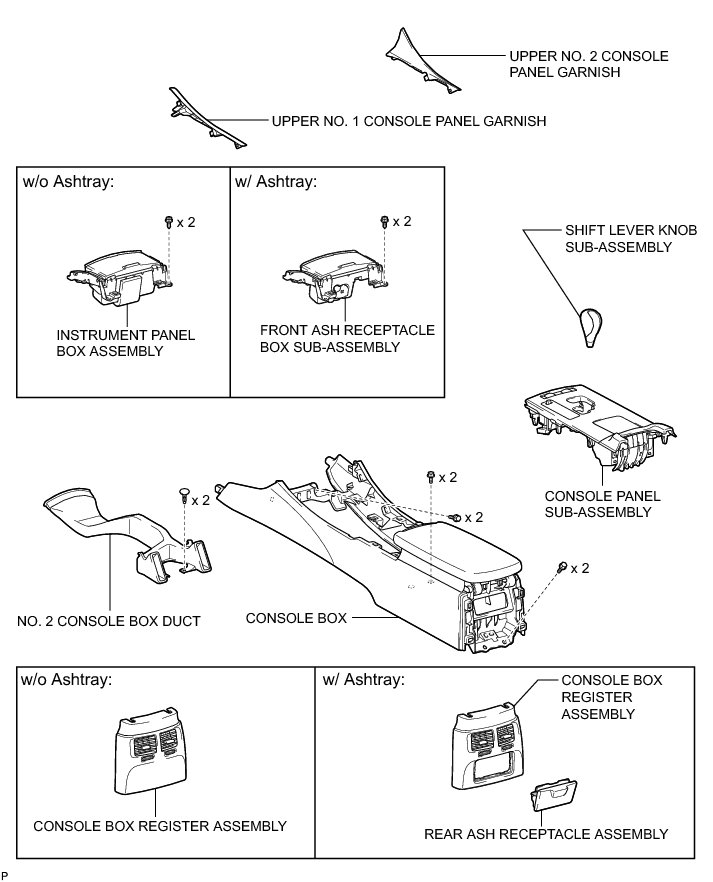 UPPER NO. 2 CONSOLE PANEL GARNISH

UPPER NO. 1 CONSOLE PANEL GARNISH

w/o Ashtray:

x 2

INSTRUMENT PANEL BOX ASSEMBLY

w/ Ashtray:

x 2

FRONT ASH RECEPTACLE BOX SUB-ASSEMBLY

SHIFT LEVER KNOB SUB-ASSEMBLY

CONSOLE PANEL SUB-ASSEMBLY

x 2

x 2

x 2

x 2

NO. 2 CONSOLE BOX DUCT

CONSOLE BOX

w/o Ashtray:

CONSOLE BOX REGISTER ASSEMBLY

w/ Ashtray:

CONSOLE BOX REGISTER ASSEMBLY

REAR ASH RECEPTACLE ASSEMBLY

P