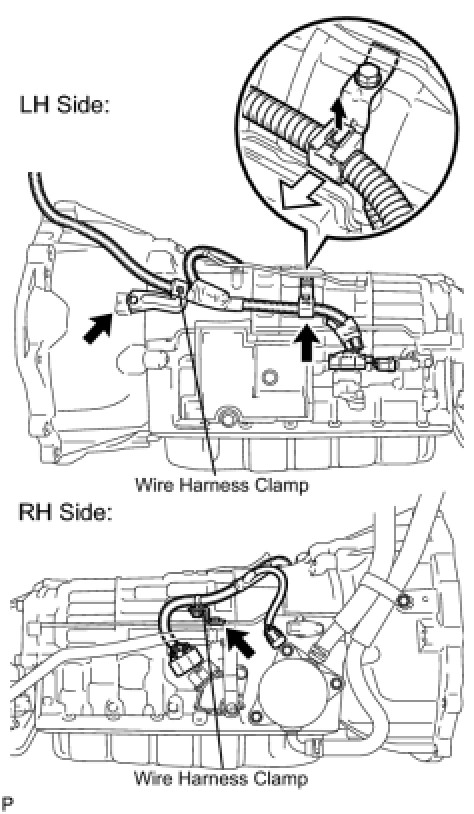 LH Side:

Wire Harness Clamp

RH Side:

Wire Harness Clamp

P