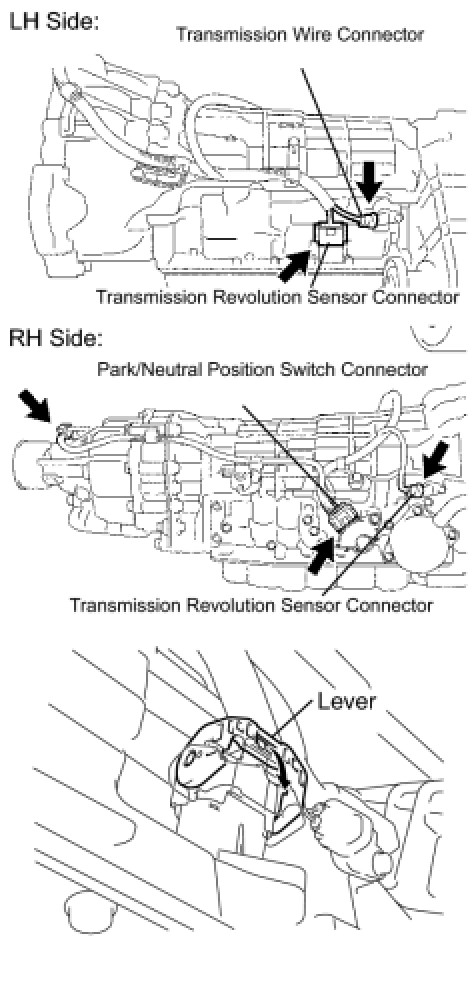 LH Side:
Transmission Wire Connector
Transmission Revolution Sensor Connector
RH Side:
Park/Neutral Position Switch Connector
Transmission Revolution Sensor Connector
Lever