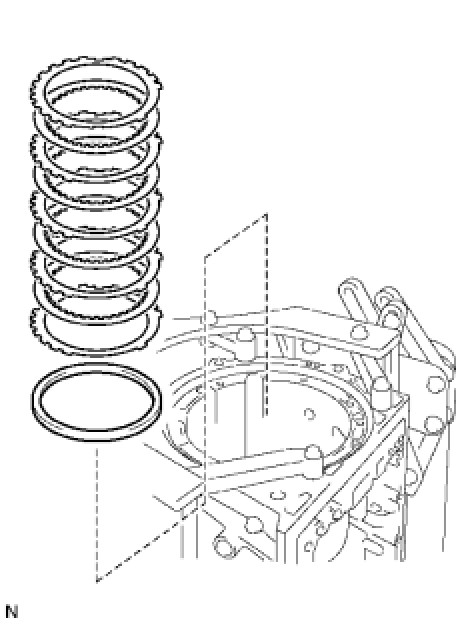 N