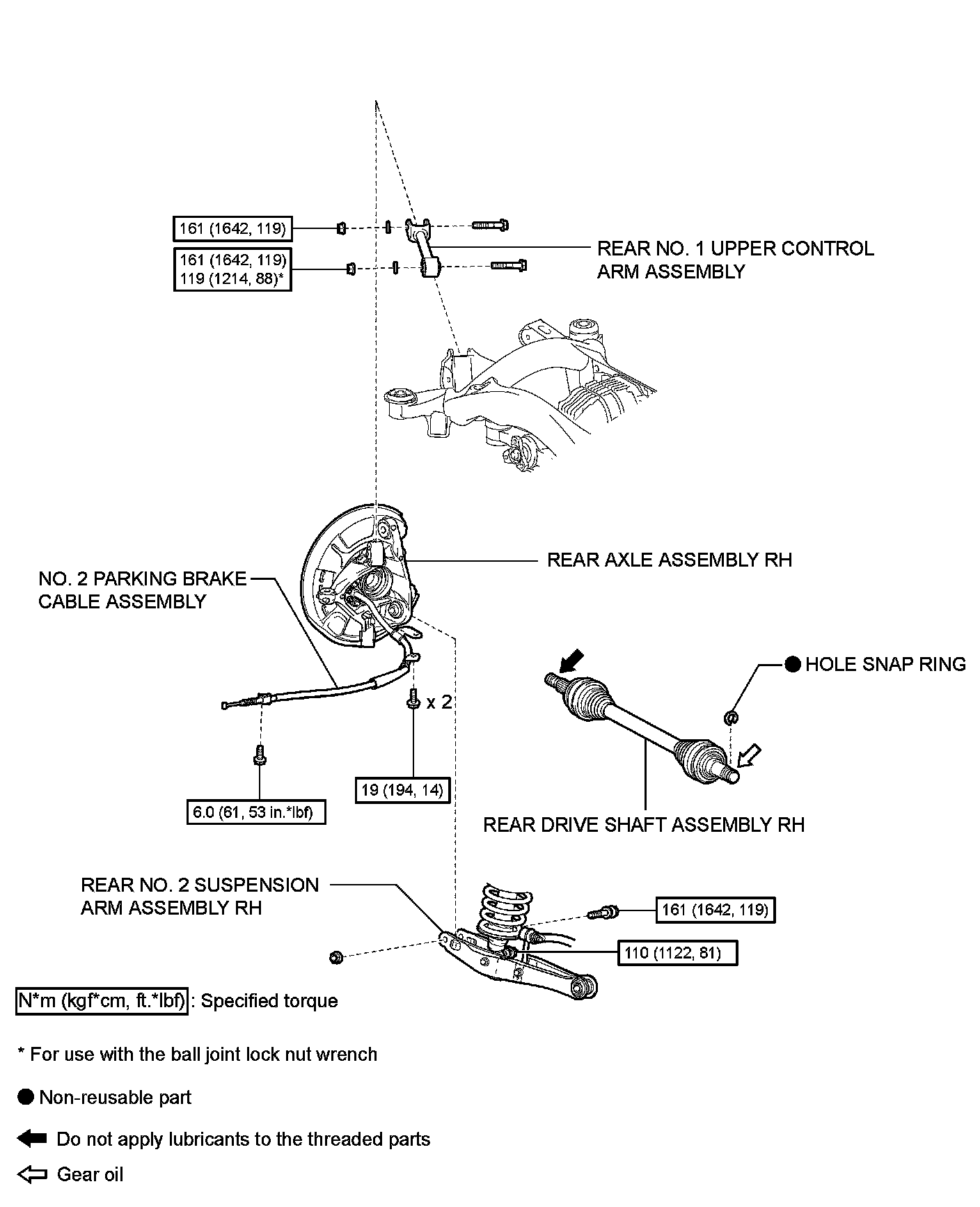 161 (1642, 119)

161 (1642, 119)
119 (1214, 88)*

REAR NO. 1 UPPER CONTROL ARM ASSEMBLY

REAR AXLE ASSEMBLY RH

NO. 2 PARKING BRAKE CABLE ASSEMBLY

HOLE SNAP RING

x 2

19 (194, 14)

6.0 (61, 53 in.*lbf)

REAR DRIVE SHAFT ASSEMBLY RH

REAR NO. 2 SUSPENSION ARM ASSEMBLY RH

161 (1642, 119)

110 (1122, 81)

N*m (kgf*cm, ft.*lbf) : Specified torque

* For use with the ball joint lock nut wrench

Non-reusable part

Do not apply lubricants to the threaded parts

Gear oil