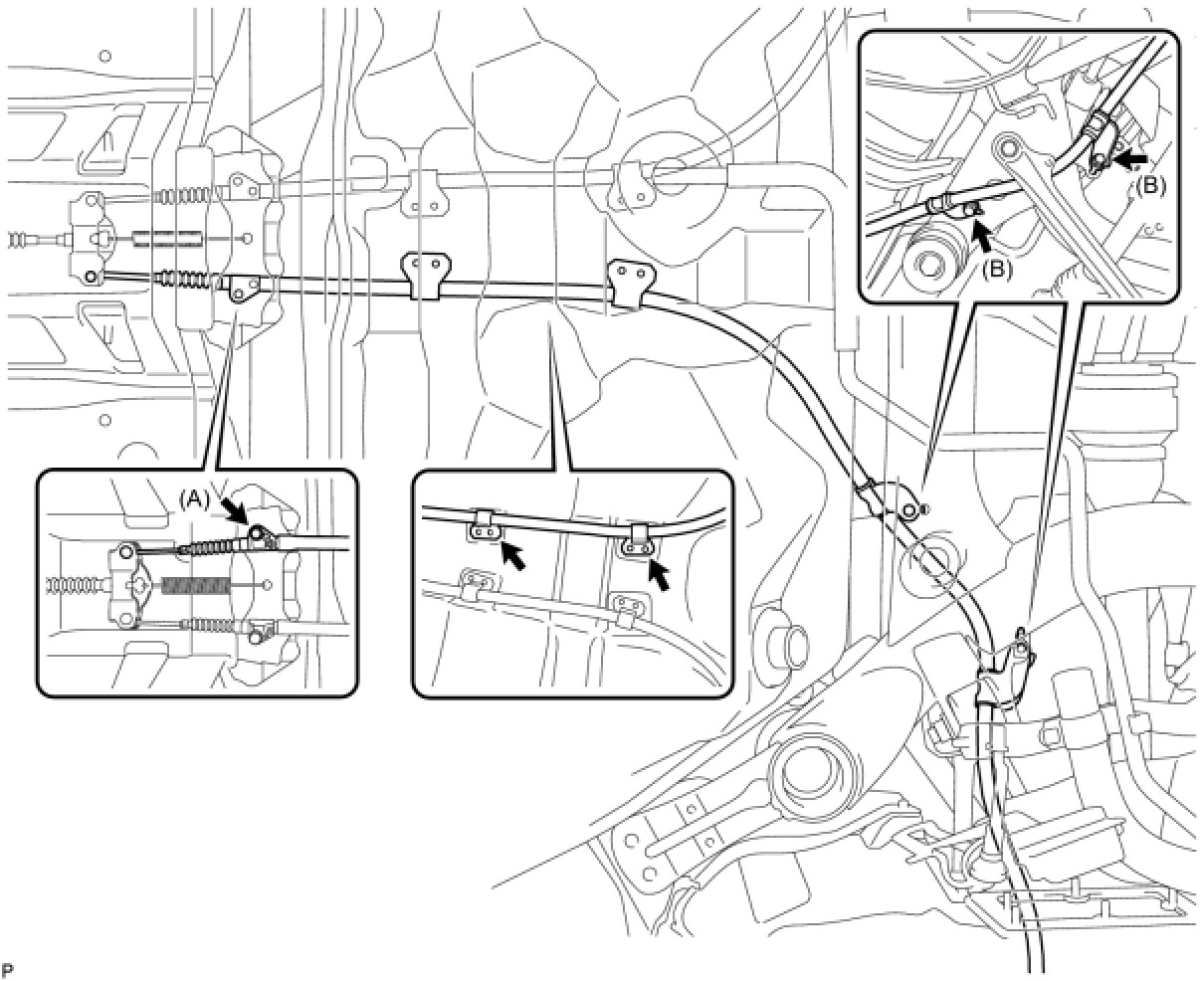 (B)

(B)

(A)

P