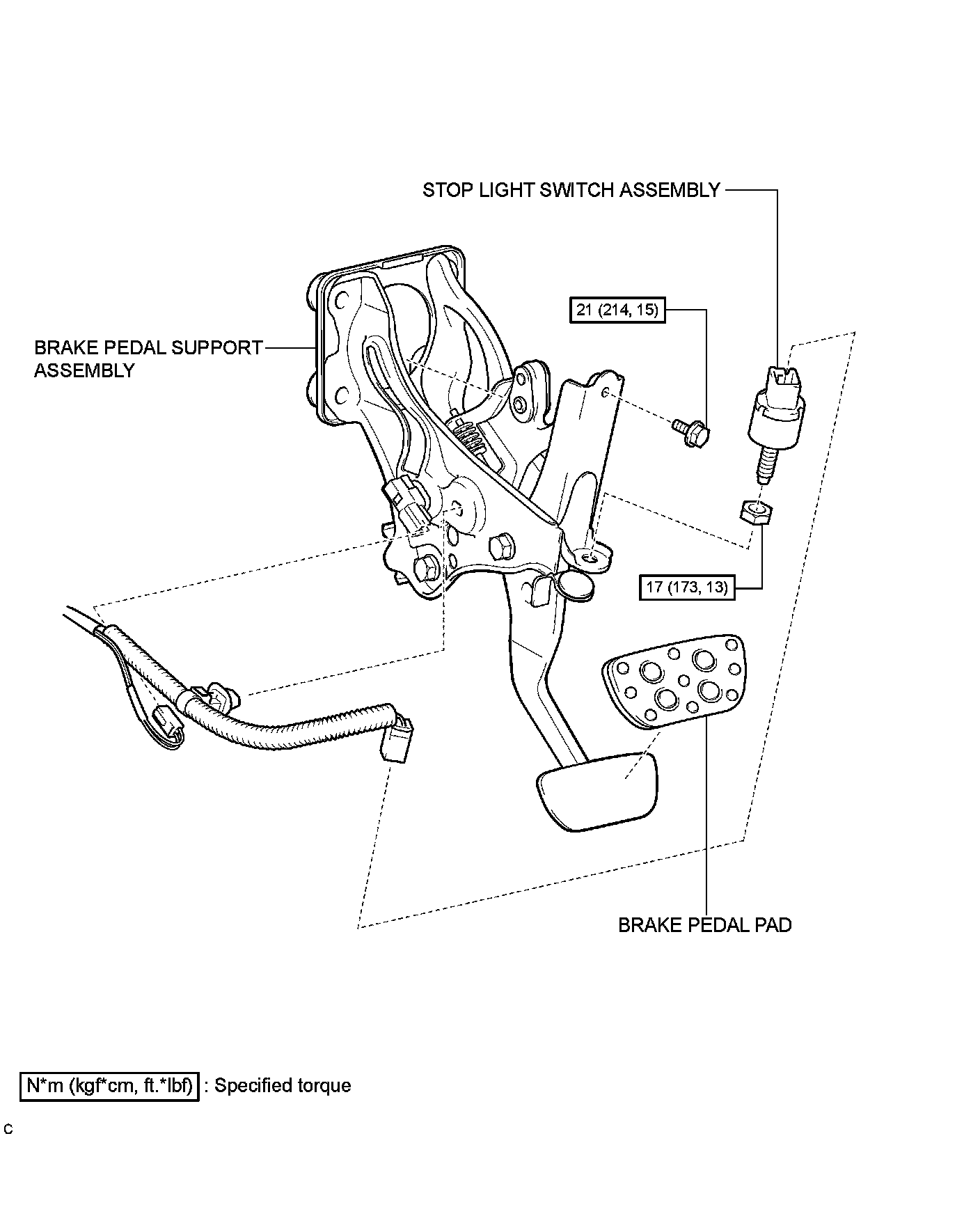 STOP LIGHT SWITCH ASSEMBLY

21 (214, 15)

BRAKE PEDAL SUPPORT ASSEMBLY

17 (173, 13)

BRAKE PEDAL PAD

N*m (kgf*cm, ft.*lbf) : Specified torque

C