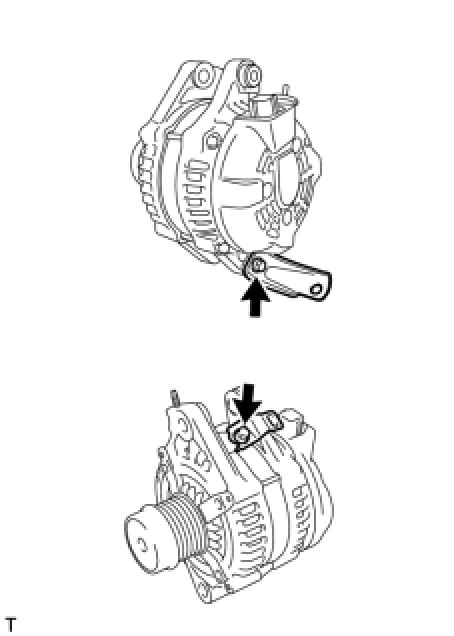 T