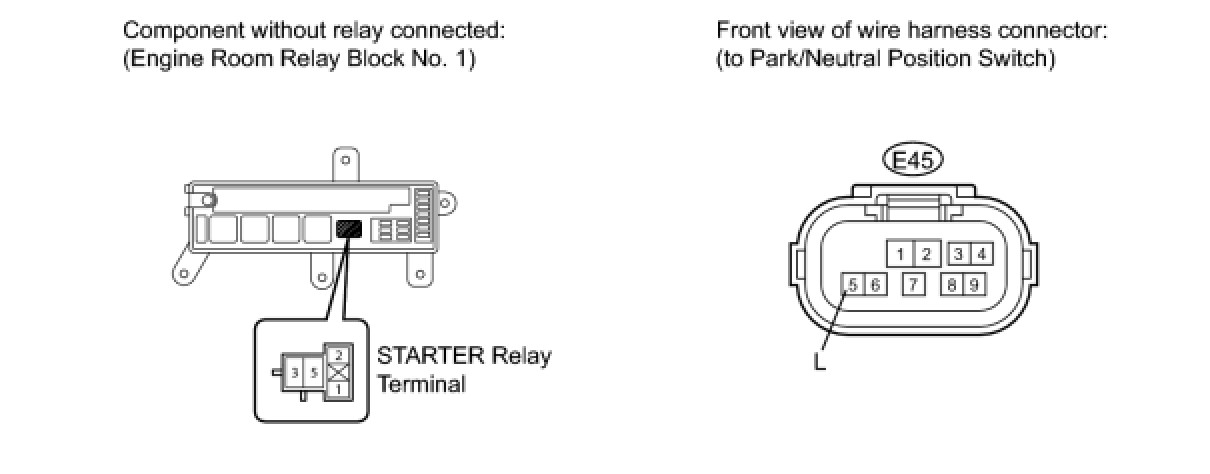 Component without relay connected:
(Engine Room Relay Block No. 1)

3 5 2 1

STARTER Relay Terminal

Front view of wire harness connector:
(to Park/Neutral Position Switch)

E45

1 2 3 4
5 6 7 8 9

L