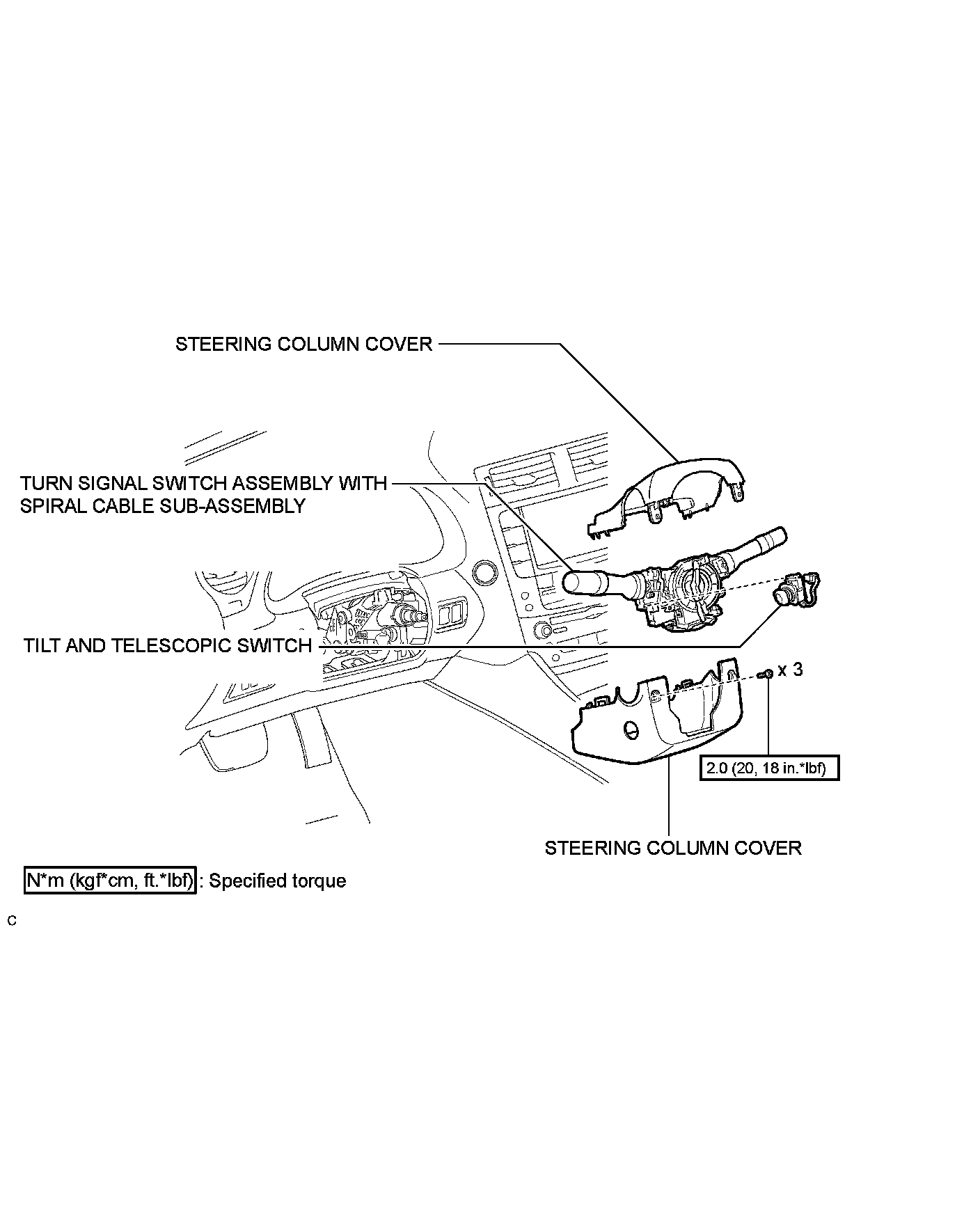 STEERING COLUMN COVER

TURN SIGNAL SWITCH ASSEMBLY WITH SPIRAL CABLE SUB-ASSEMBLY

TILT AND TELESCOPIC SWITCH

x 3

2.0 (20, 18 in.*lbf)

STEERING COLUMN COVER

N*m (kgf*cm, ft.*lbf) : Specified torque

C