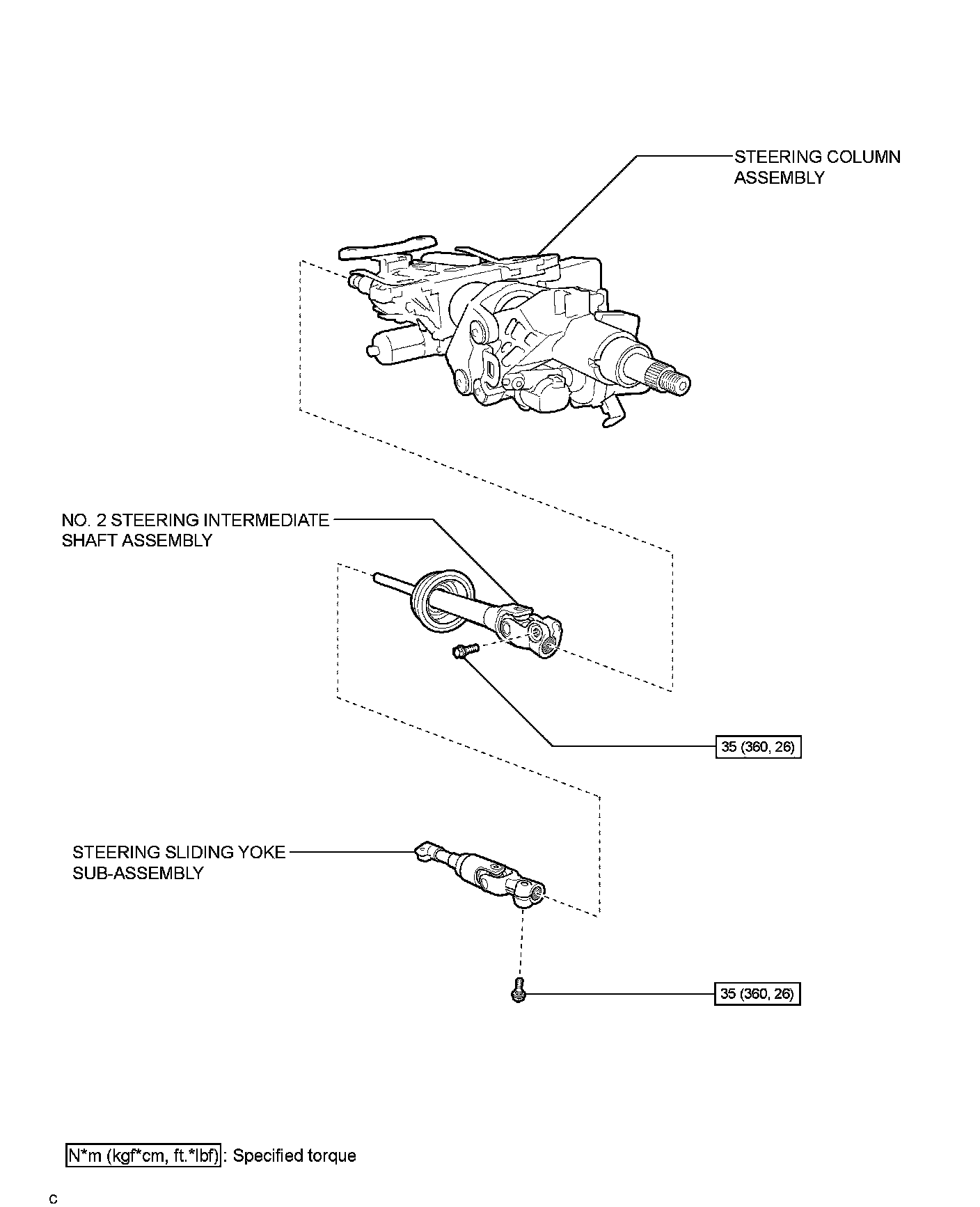 STEERING COLUMN ASSEMBLY

NO. 2 STEERING INTERMEDIATE SHAFT ASSEMBLY

35 (360, 26)

STEERING SLIDING YOKE SUB-ASSEMBLY

35 (360, 26)

N*m (kgf*cm, ft.*lbf) : Specified torque

C