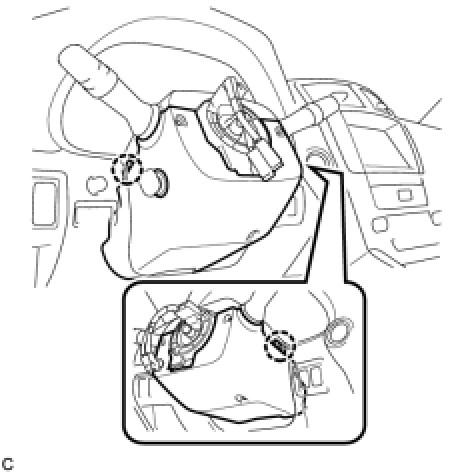 C